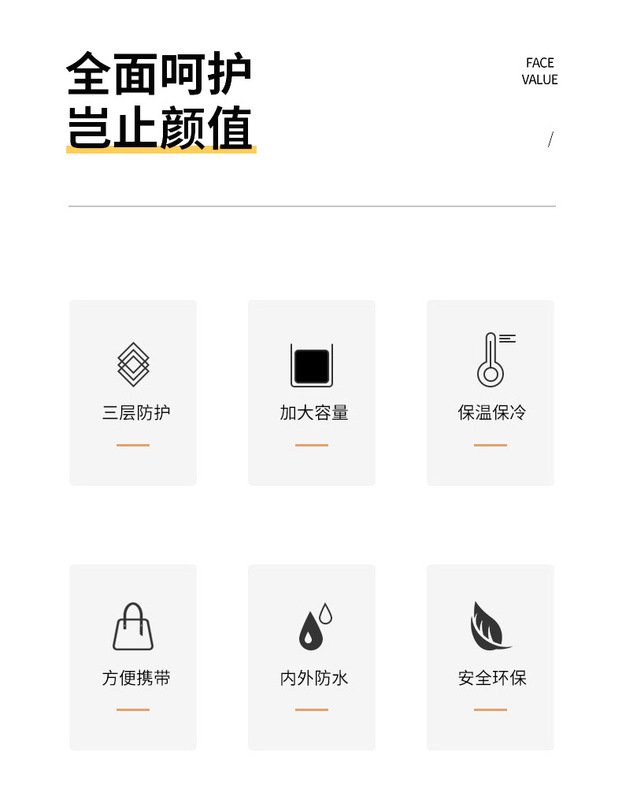 全面呵护
岂止颜值

FACE
VALUE

/

三层防护

加大容量

保温保冷

方便携带

内外防水

安全环保