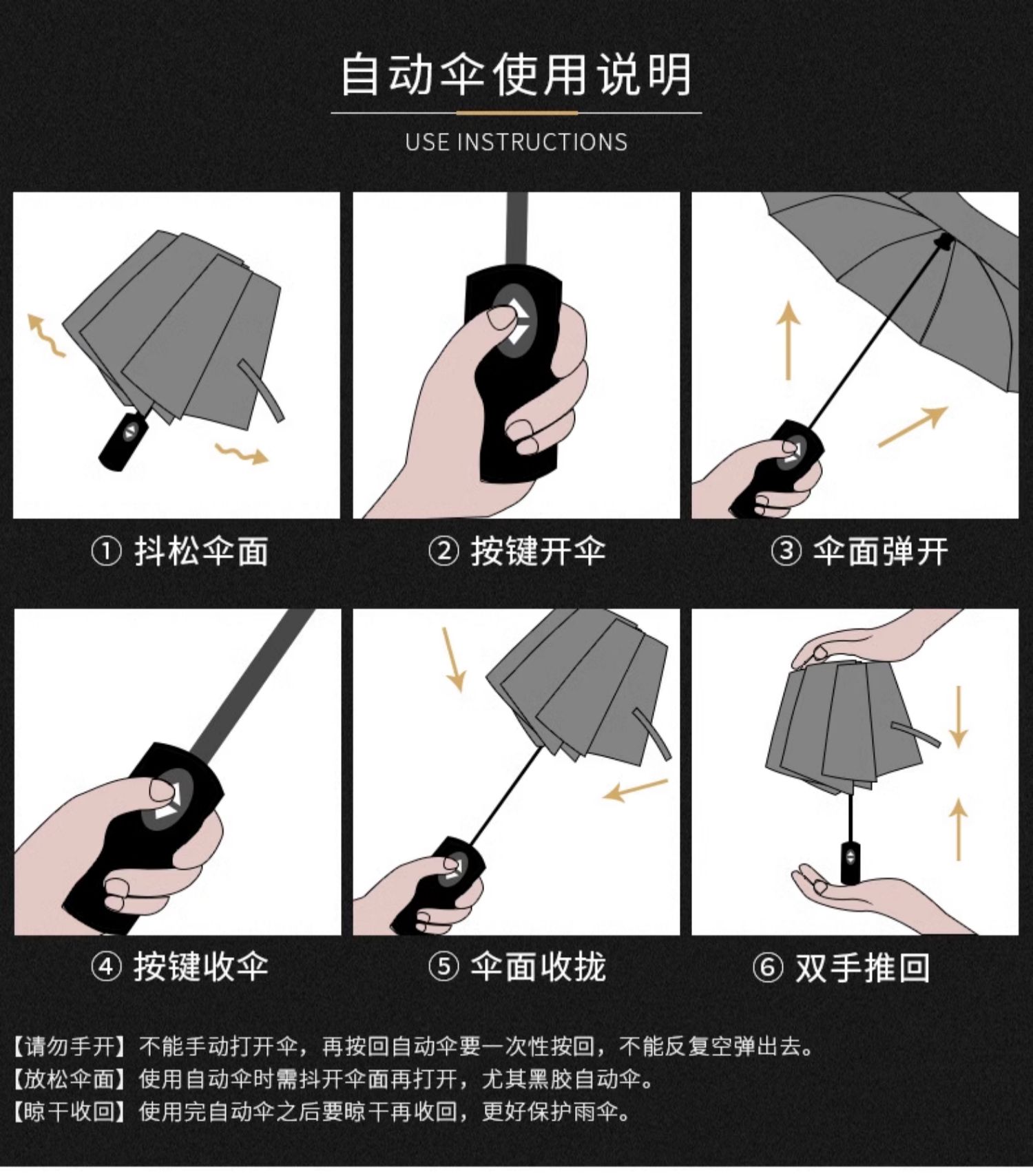 自动伞使用说明

USE INSTRUCTIONS

① 抖松伞面

② 按键开伞

③ 伞面弹开

④ 按键收伞

⑤ 伞面收拢

⑥ 双手推回

【请勿手开】不能手动打开伞，再按回自动伞要一次性按回，不能反复空弹出去。
【放松伞面】使用自动伞时需抖开伞面再打开，尤其黑胶自动伞。
【晾干收回】使用完自动伞之后要晾干再收回，更好保护雨伞。