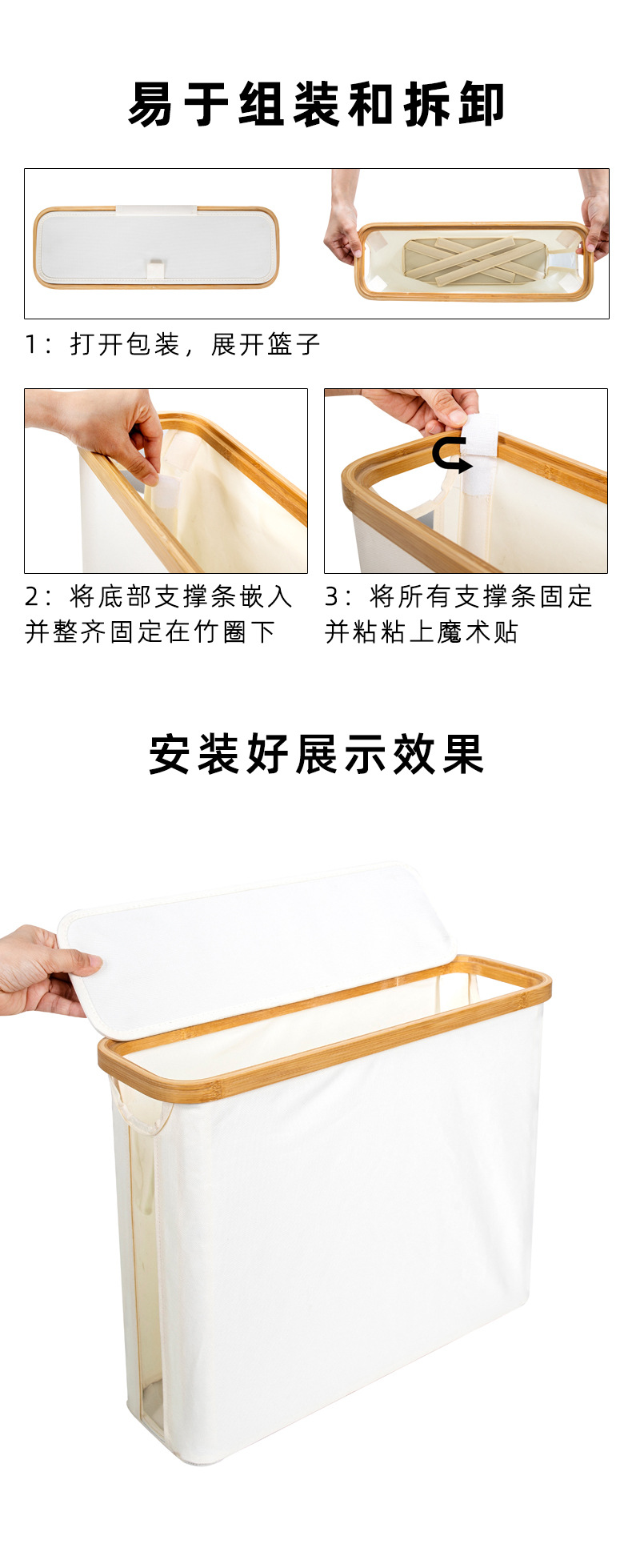 易于组装和拆卸

1：打开包装，展开篮子

2：将底部支撑条嵌入并整齐固定在竹圈下

3：将所有支撑条固定并粘粘上魔术贴

安装好展示效果