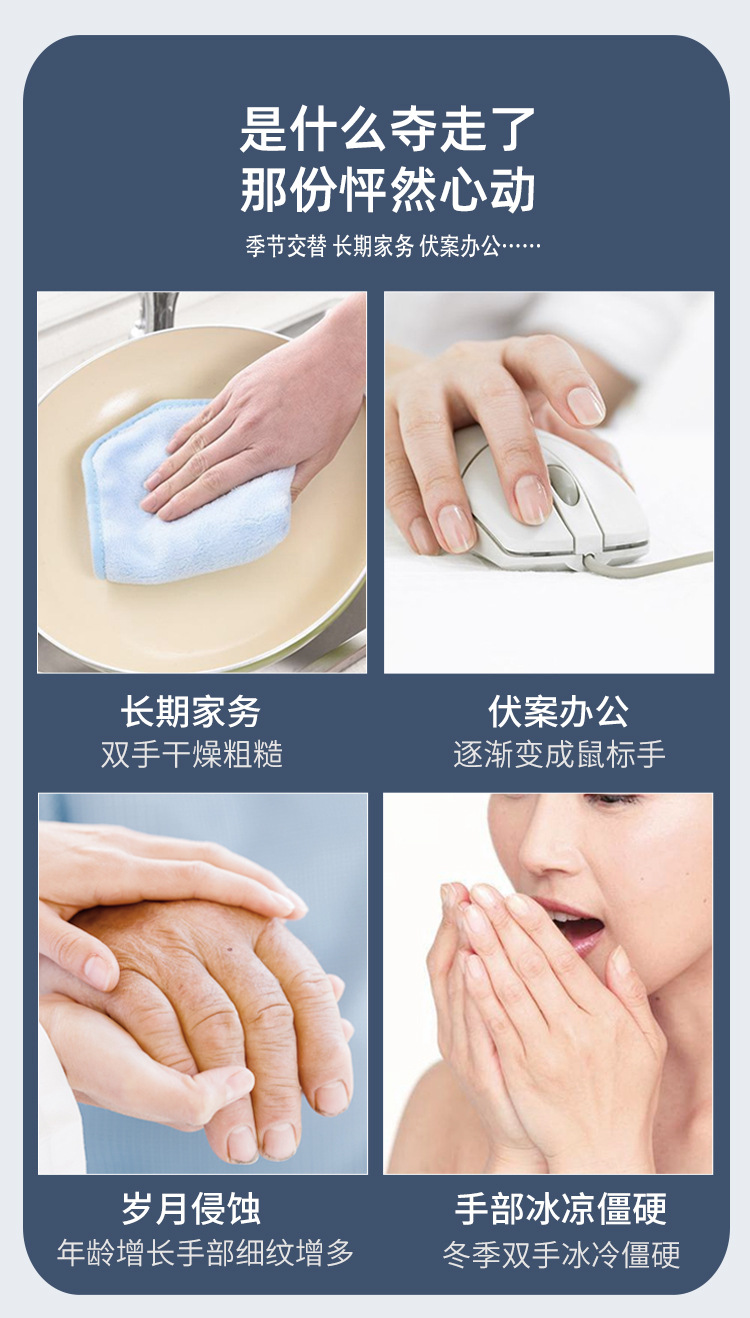 是什么夺走了
那份怦然心动

季节交替 长期家务 伏案办公……

长期家务
双手干燥粗糙

伏案办公
逐渐变成鼠标手

岁月侵蚀
年龄增长手部细纹增多

手部冰凉僵硬
冬季双手冰冷僵硬