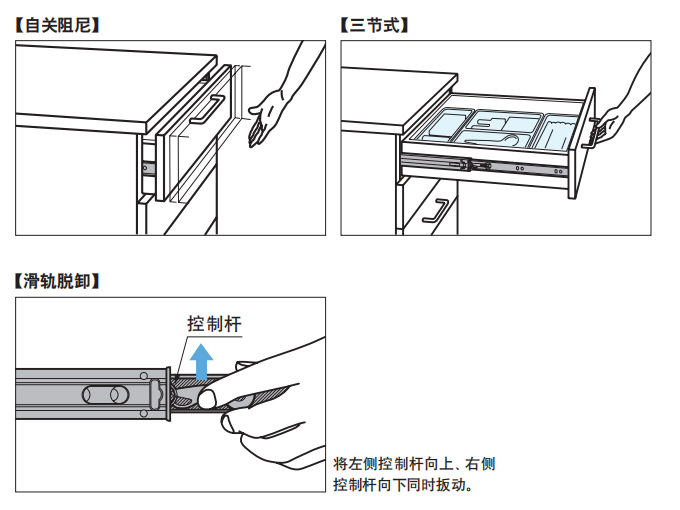 【自关阻尼】

【三节式】

【滑轨脱卸】

控制杆

将左侧控制杆向上、右侧控制杆向下同时扳动。