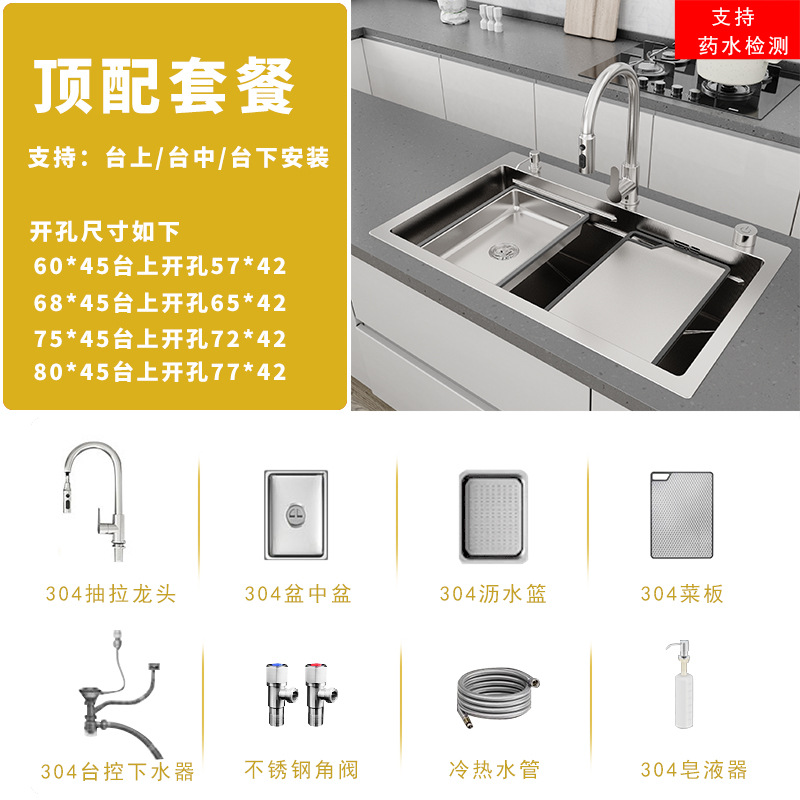 顶配套餐

支持：台上/台中/台下安装

开孔尺寸如下
60*45台上开孔57*42
68*45台上开孔65*42
75*45台上开孔72*42
80*45台上开孔77*42

支持
药水检测

304抽拉龙头

304盆中盆

304沥水篮

304菜板

304台控下水器

不锈钢角阀

冷热水管

304皂液器