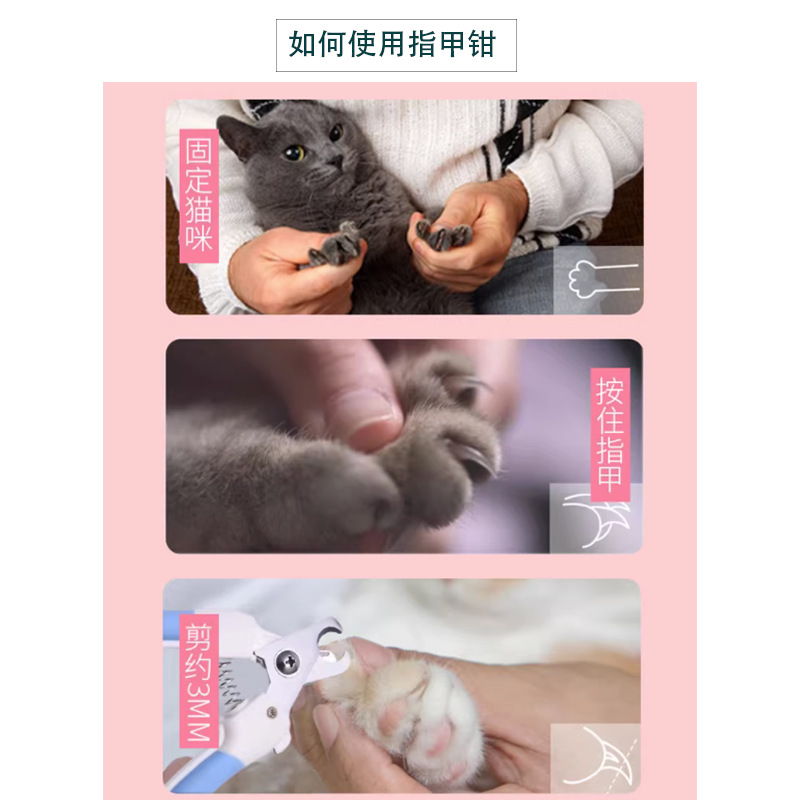 如何使用指甲钳

固定猫咪

按住指甲

剪约3MM