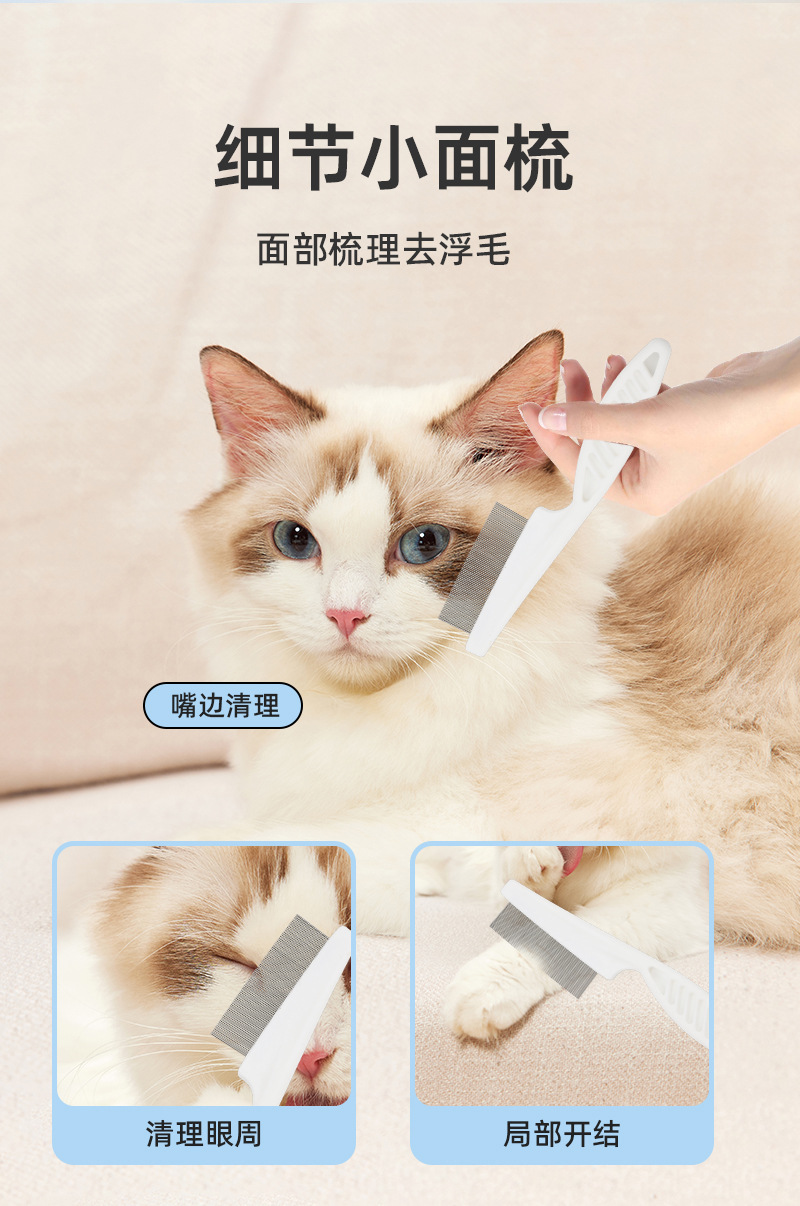 细节小面梳

面部梳理去浮毛

嘴边清理

清理眼周

局部开结