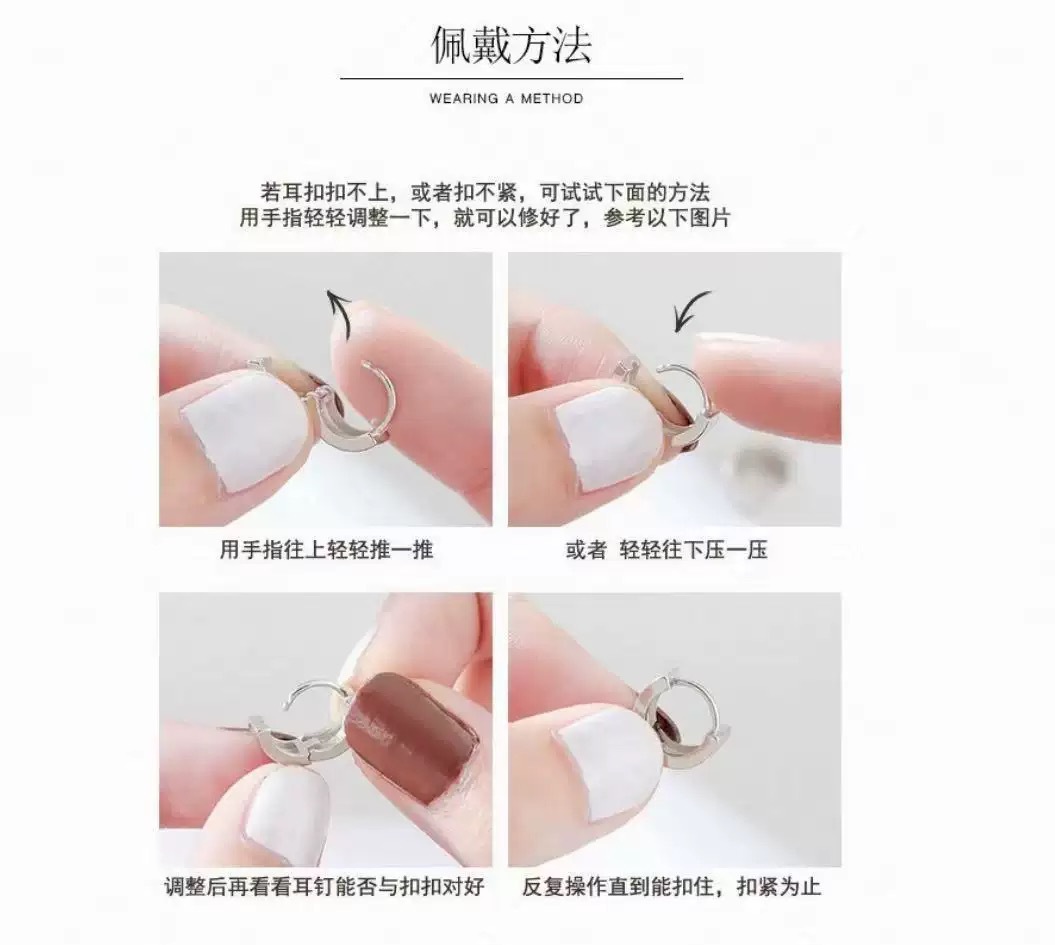 佩戴方法

WEARING A METHOD

若耳扣扣不上，或者扣不紧，可试试下面的方法
用手指轻轻调整一下，就可以修好了，参考以下图片

用手指往上轻轻推一推

或者 轻轻往下压一压

调整后再看看耳钉能否与扣扣对好

反复操作直到能扣住，扣紧为止