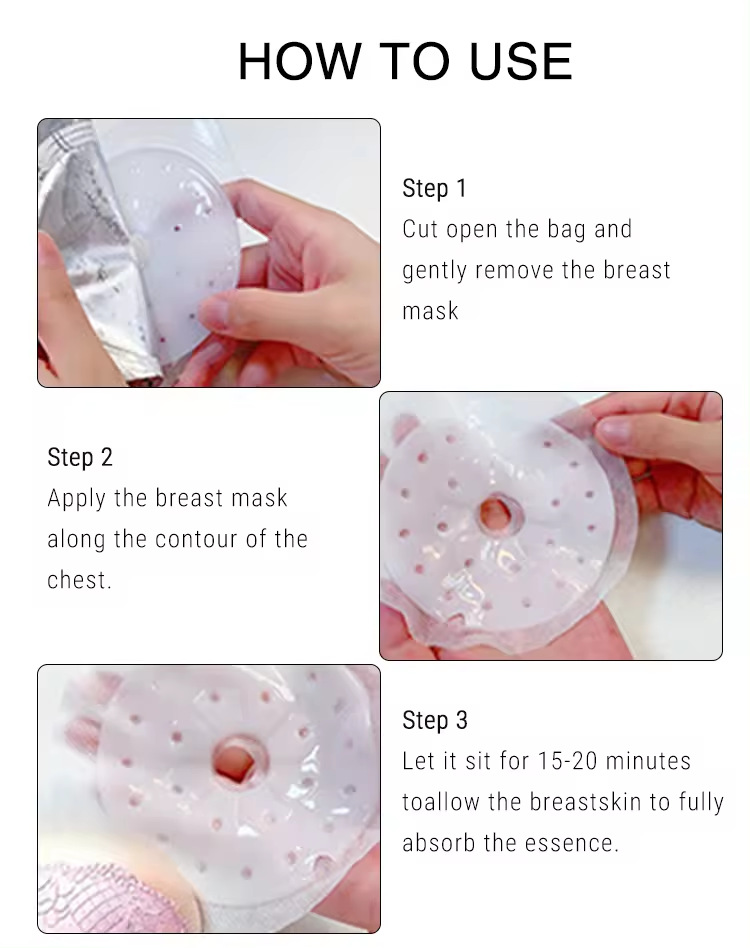 HOW TO USE

Step 1
Cut open the bag and gently remove the breast mask

Step 2
Apply the breast mask along the contour of the chest.

Step 3
Let it sit for 15-20 minutes toallow the breastskin to fully absorb the essence.