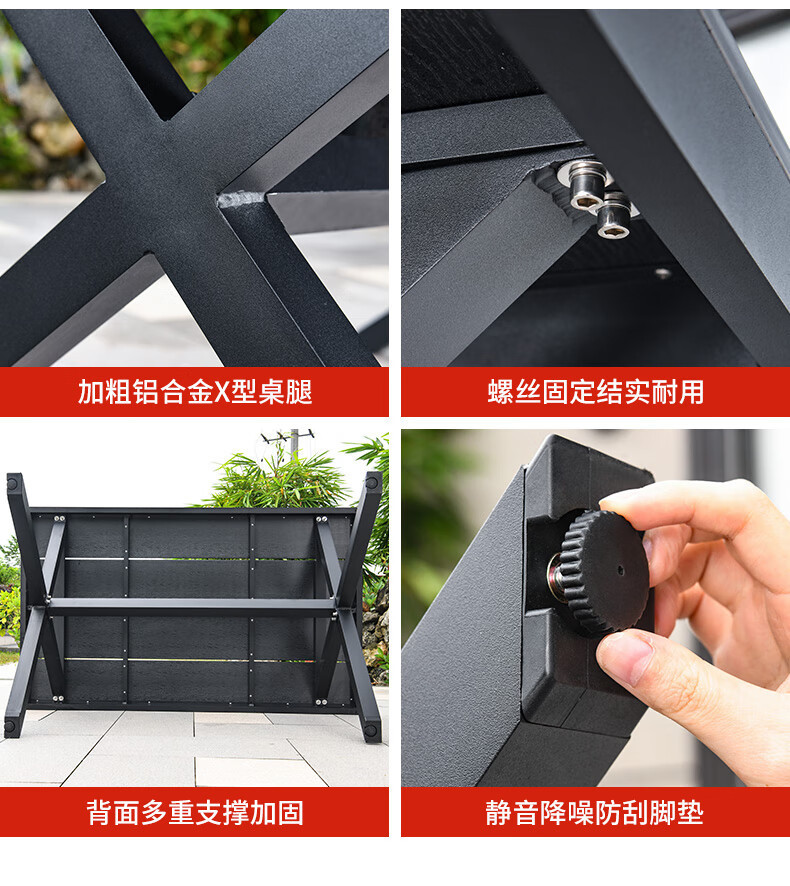 加粗铝合金X型桌腿

螺丝固定结实耐用

背面多重支撑加固

静音降噪防刮脚垫