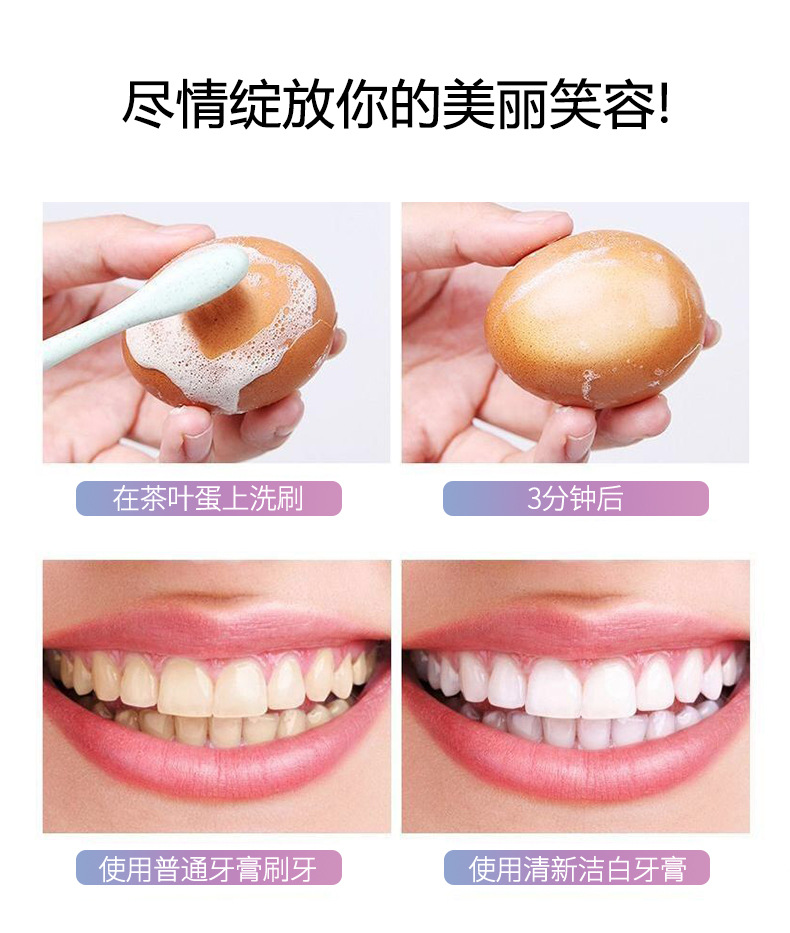 尽情绽放你的美丽笑容!

在茶叶蛋上洗刷

3分钟后

使用普通牙膏刷牙

使用清新洁白牙膏