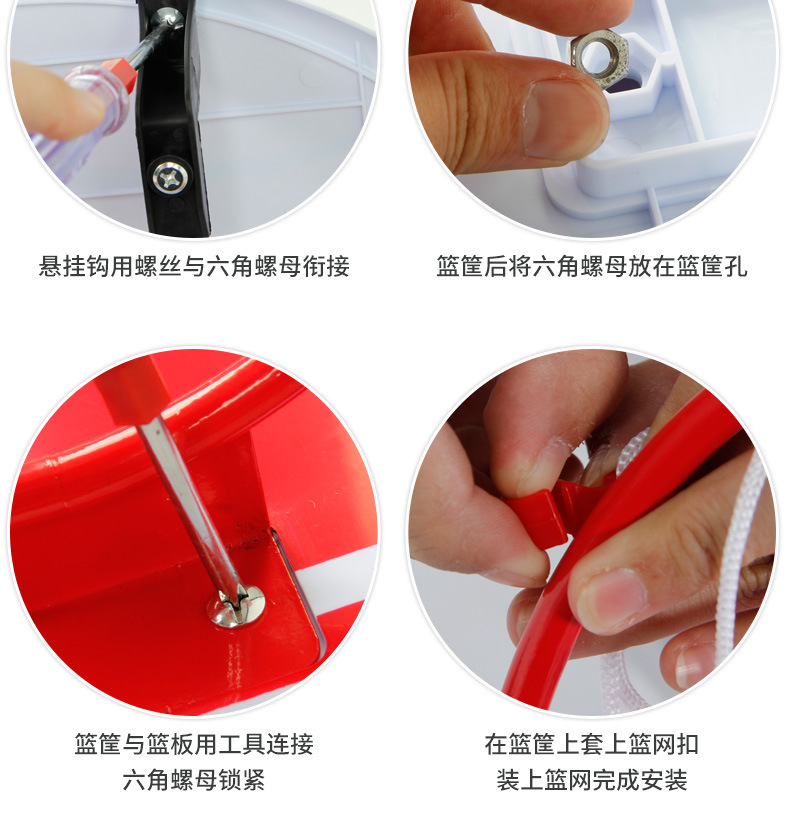 悬挂钩用螺丝与六角螺母衔接

篮筐后将六角螺母放在篮筐孔

篮筐与篮板用工具连接
六角螺母锁紧

在篮筐上套上篮网扣
装上篮网完成安装