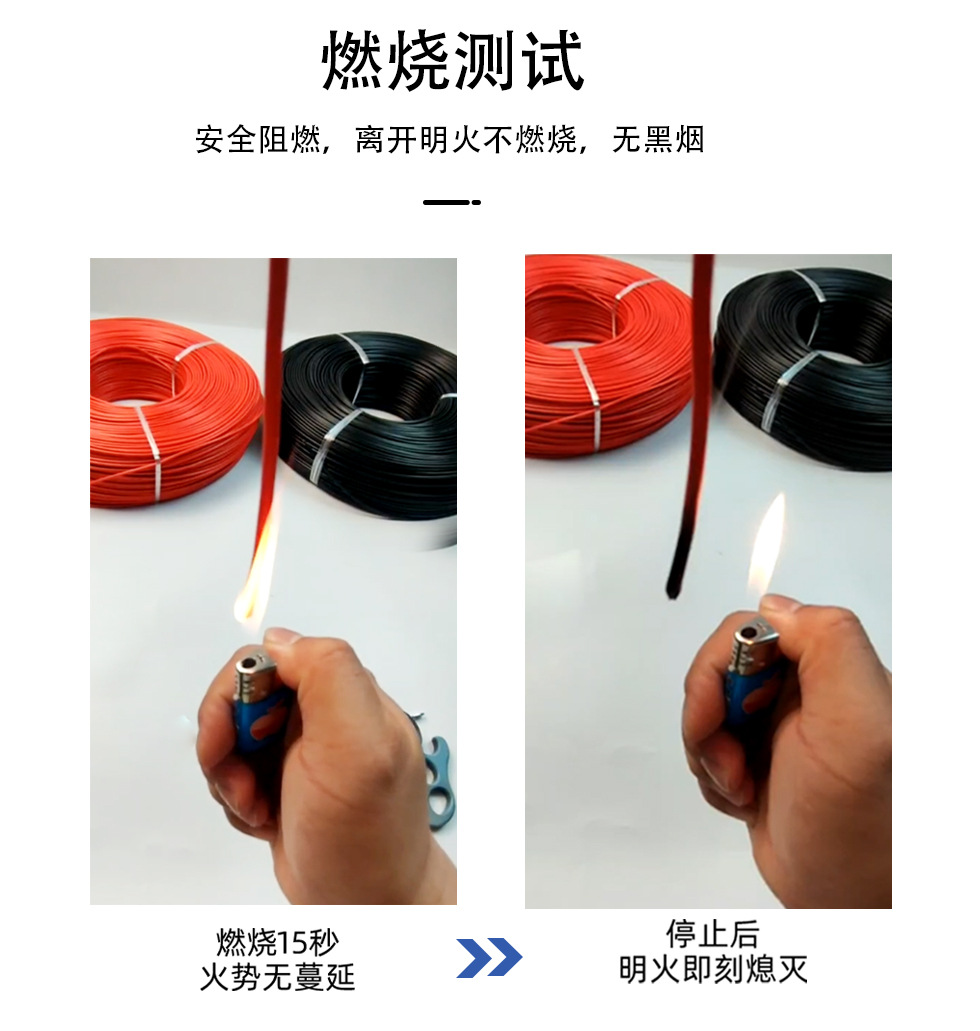 燃烧测试

安全阻燃，离开明火不燃烧，无黑烟

燃烧15秒
火势无蔓延

停止后
明火即刻熄灭