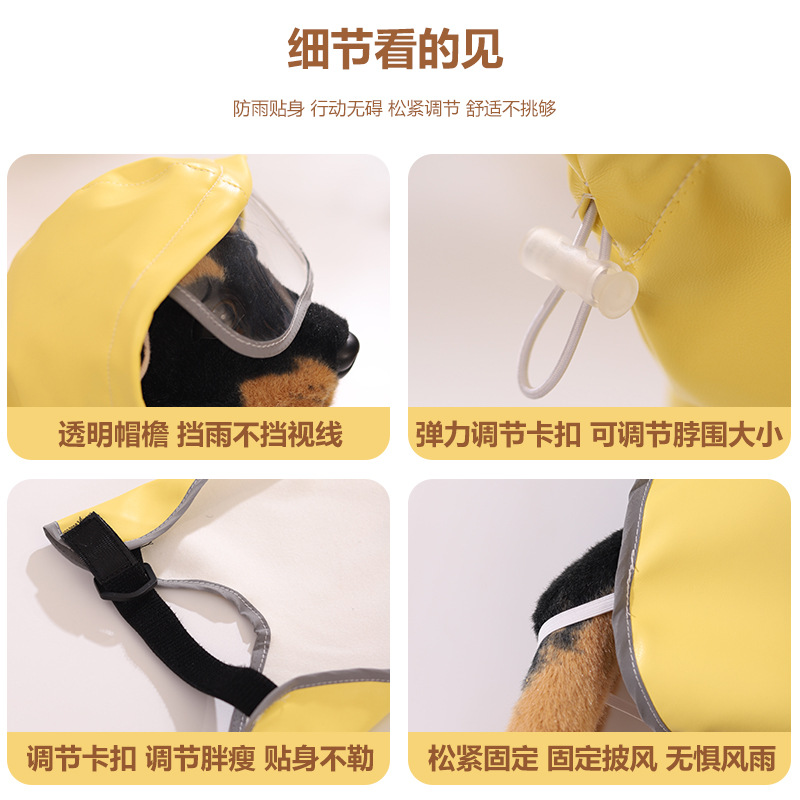 细节看的见

防雨贴身 行动无碍 松紧调节 舒适不挑够

透明帽檐 挡雨不挡视线

弹力调节卡扣 可调节脖围大小

调节卡扣 调节胖瘦 贴身不勒

松紧固定 固定披风 无惧风雨