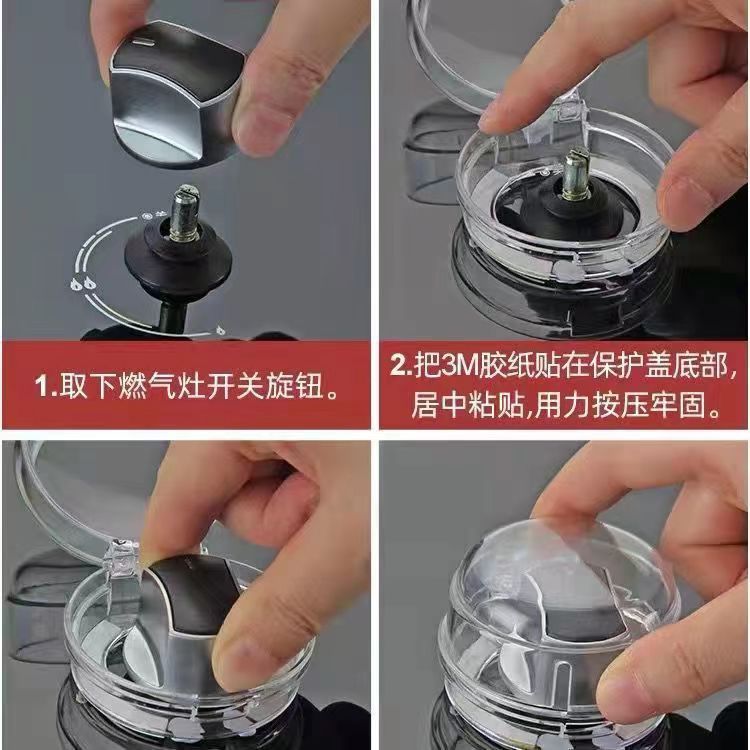 1.取下燃气灶开关旋钮。

2.把3M胶纸贴在保护盖底部,居中粘贴,用力按压牢固。