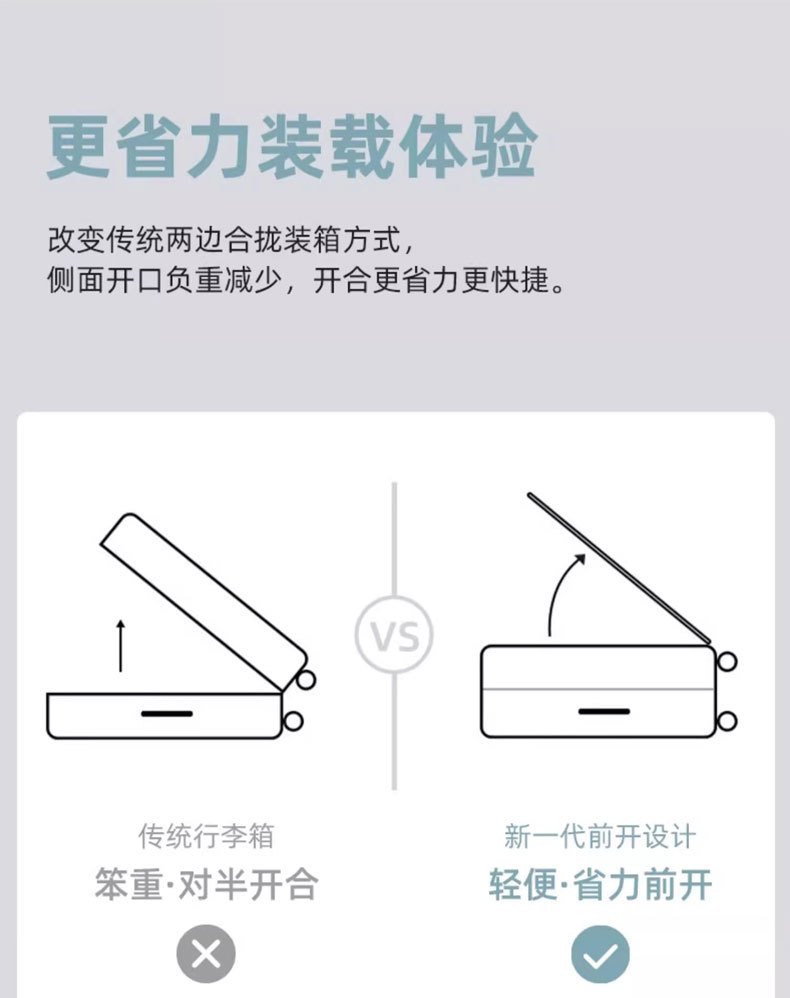 更省力装载体验

改变传统两边合拢装箱方式，
侧面开口负重减少，开合更省力更快捷。

VS

传统行李箱
笨重·对半开合

新一代前开设计
轻便·省力前开