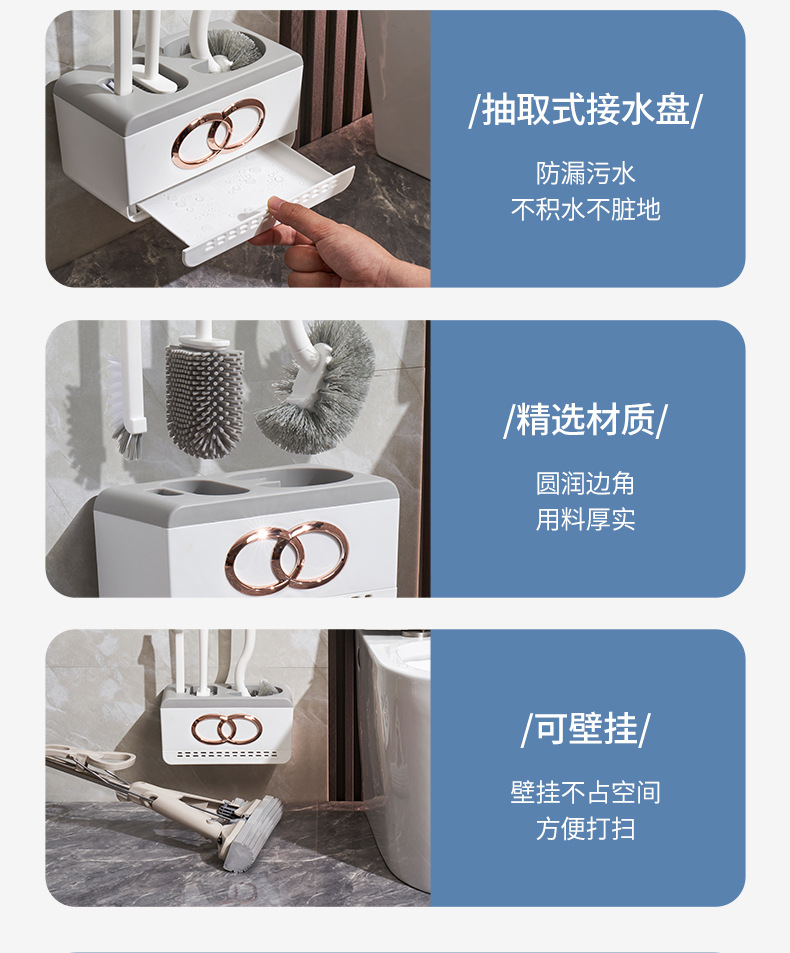 /抽取式接水盘/

防漏污水
不积水不脏地

/精选材质/

圆润边角
用料厚实

/可壁挂/

壁挂不占空间
方便打扫