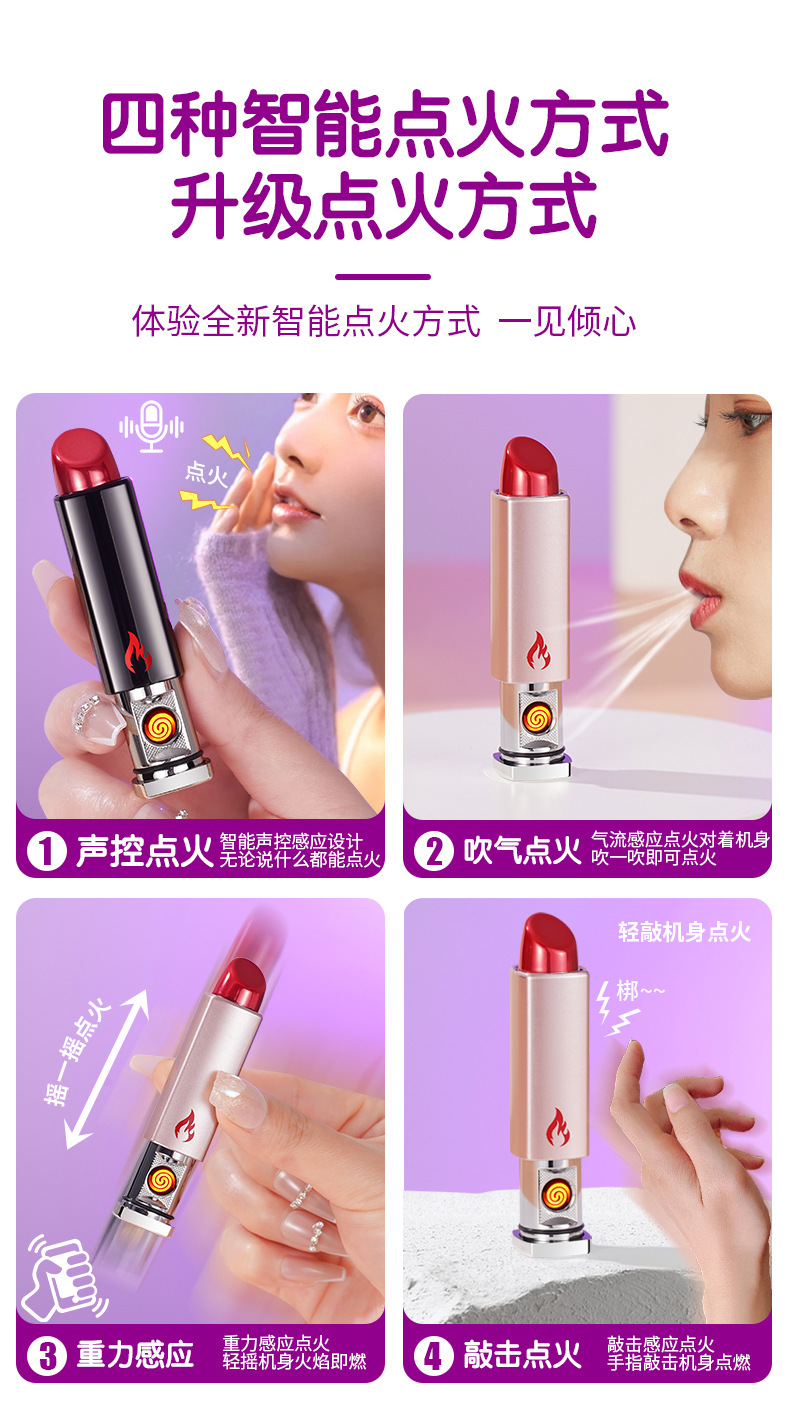 四种智能点火方式
升级点火方式

体验全新智能点火方式 一见倾心

点火

1 声控点火 智能声控感应设计 无论说什么都能点火

2 吹气点火 气流感应点火对着机身 吹一吹即可点火

摇一摇点火

3 重力感应 重力感应点火 轻摇机身火焰即燃

轻敲机身点火

梆~~

4 敲击点火 敲击感应点火 手指敲击机身点燃