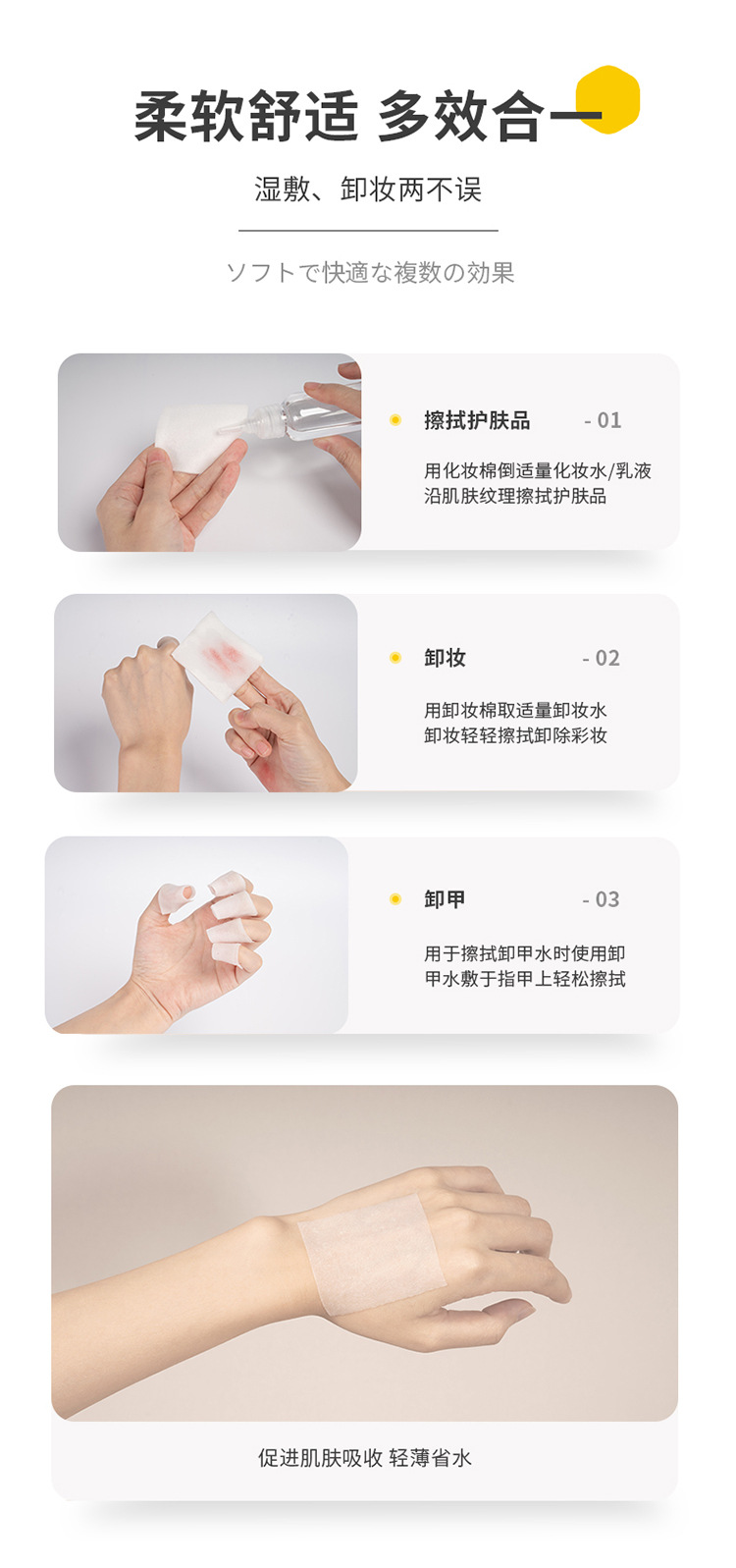 柔软舒适 多效合一

湿敷、卸妆两不误

ソフトで快適な複数の効果

擦拭护肤品 - 01

用化妆棉倒适量化妆水/乳液沿肌肤纹理擦拭护肤品

卸妆 - 02

用卸妆棉取适量卸妆水卸妆轻轻擦拭卸除彩妆

卸甲 - 03

用于擦拭卸甲水时使用卸甲水敷于指甲上轻松擦拭

促进肌肤吸收 轻薄省水