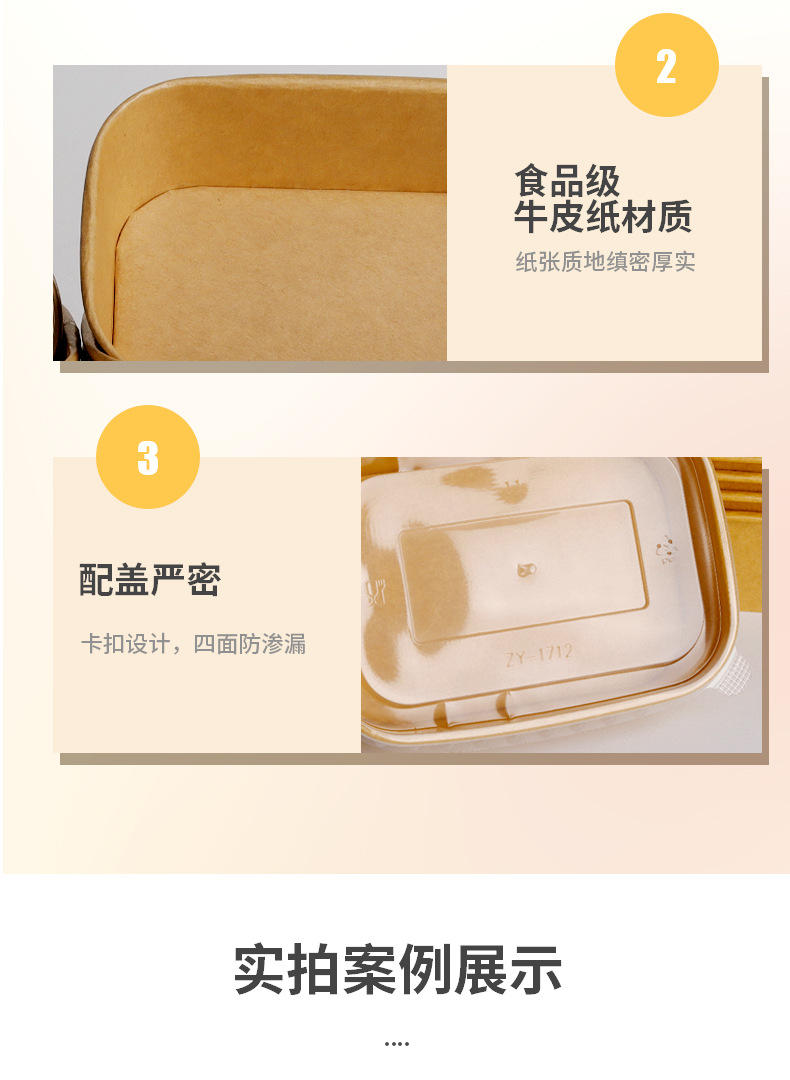 2

食品级
牛皮纸材质

纸张质地缜密厚实

3

配盖严密

卡扣设计，四面防渗漏

ZY-1712

实拍案例展示

....