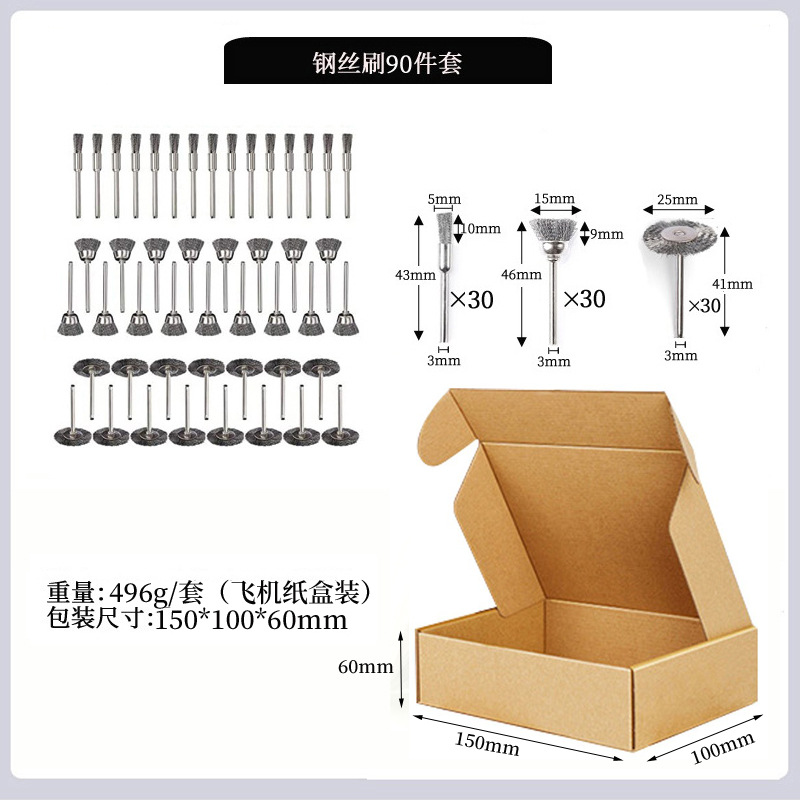 钢丝刷90件套

5mm
10mm
43mm
×30
3mm

15mm
9mm
46mm
×30
3mm

25mm
41mm
×30
3mm

重量:496g/套（飞机纸盒装）
包装尺寸:150*100*60mm

60mm
150mm
100mm