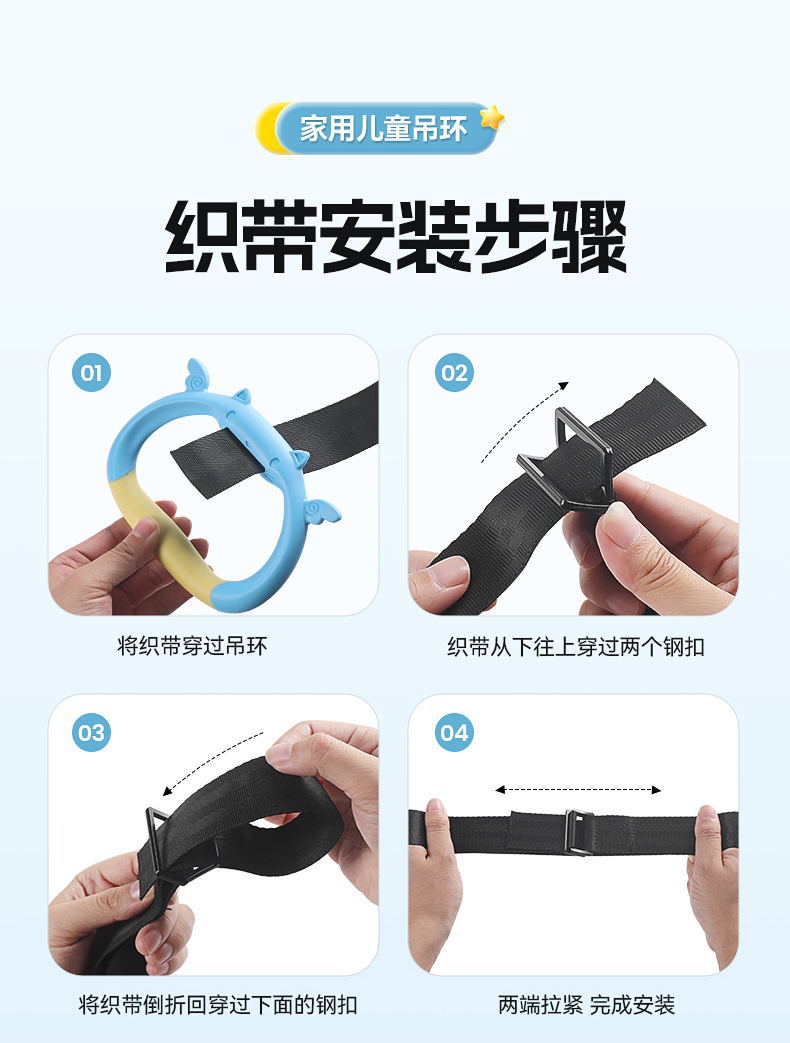 家用儿童吊环

织带安装步骤

01

将织带穿过吊环

02

织带从下往上穿过两个钢扣

03

将织带倒折回穿过下面的钢扣

04

两端拉紧 完成安装