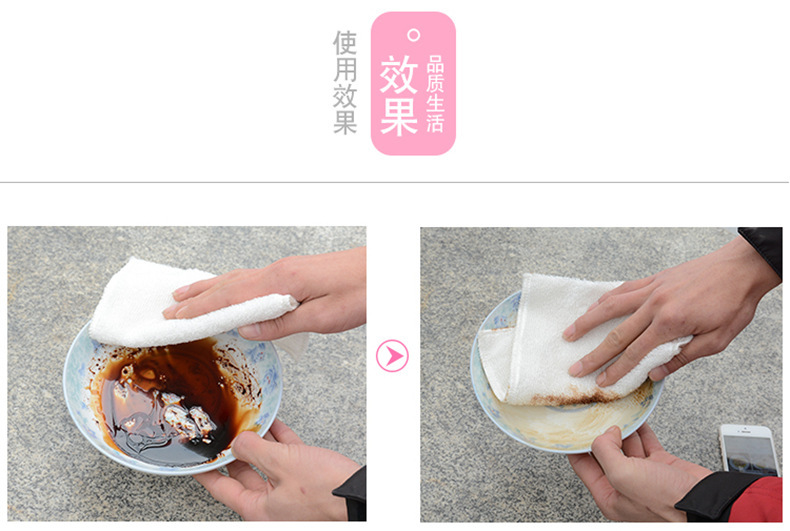 使用效果

效果

品质生活