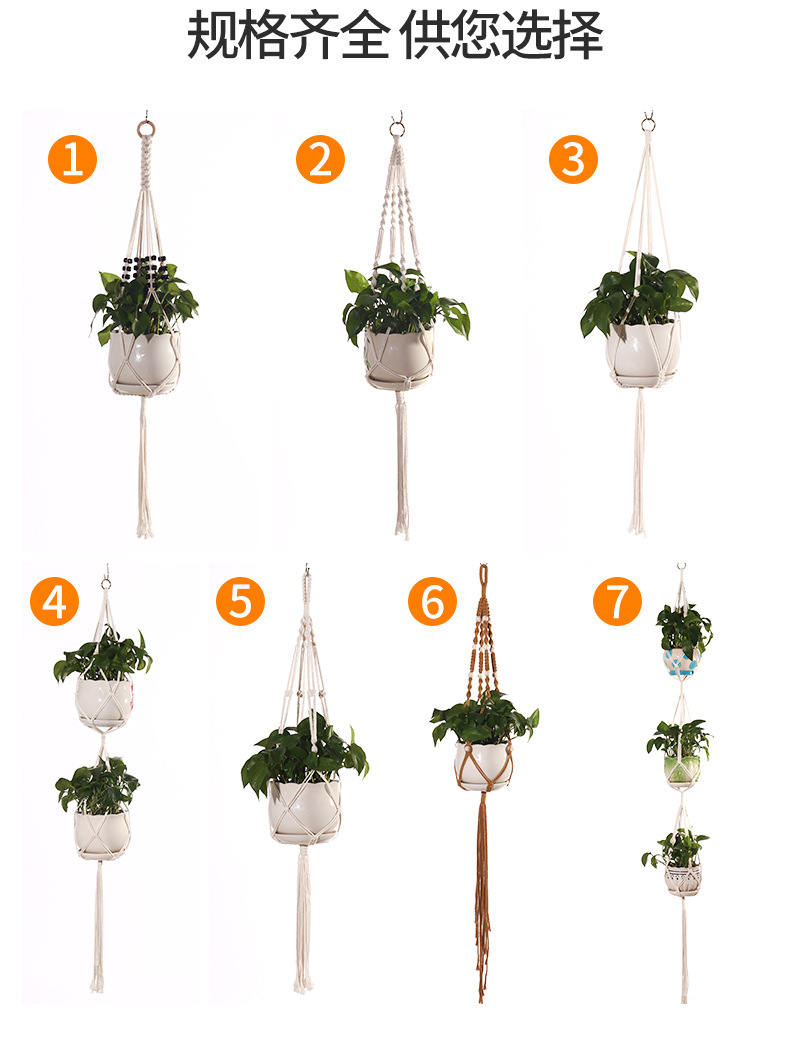 规格齐全 供您选择

1

2

3

4

5

6

7