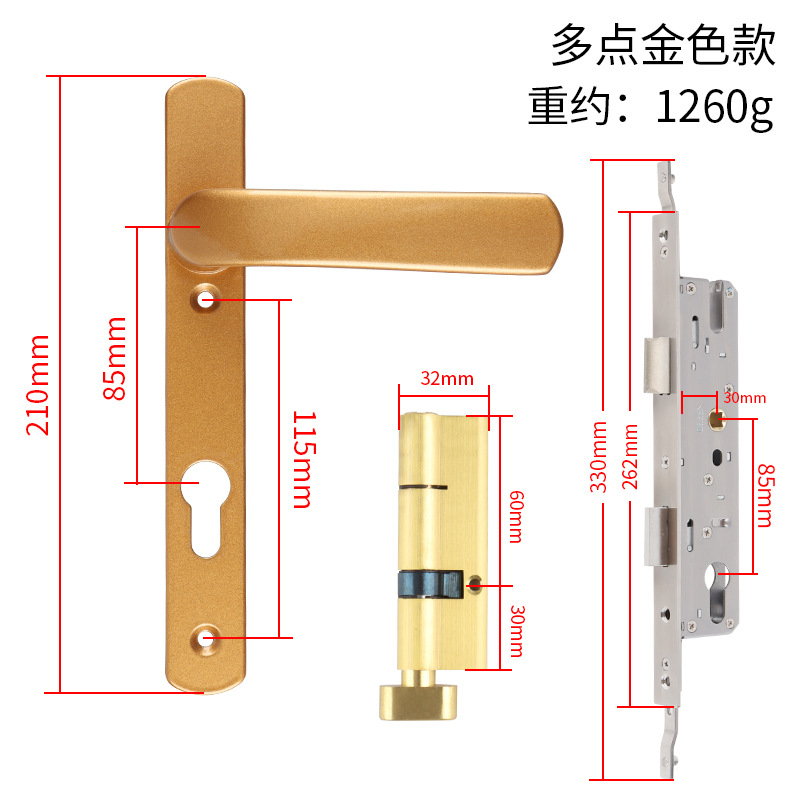 多点金色款
重约：1260g

210mm
85mm
115mm
32mm
60mm
30mm
330mm
262mm
30mm
85mm