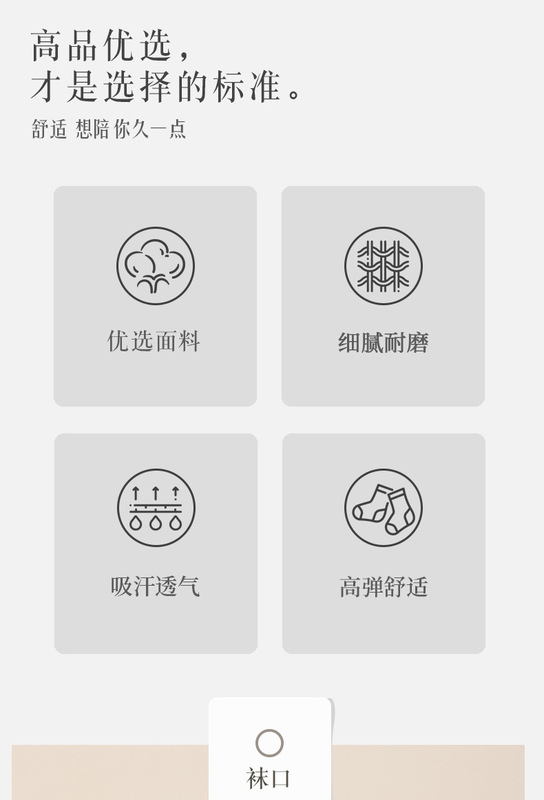 高品优选，
才是选择的标准。

舒适 想陪你久一点

优选面料

细腻耐磨

吸汗透气

高弹舒适

袜口