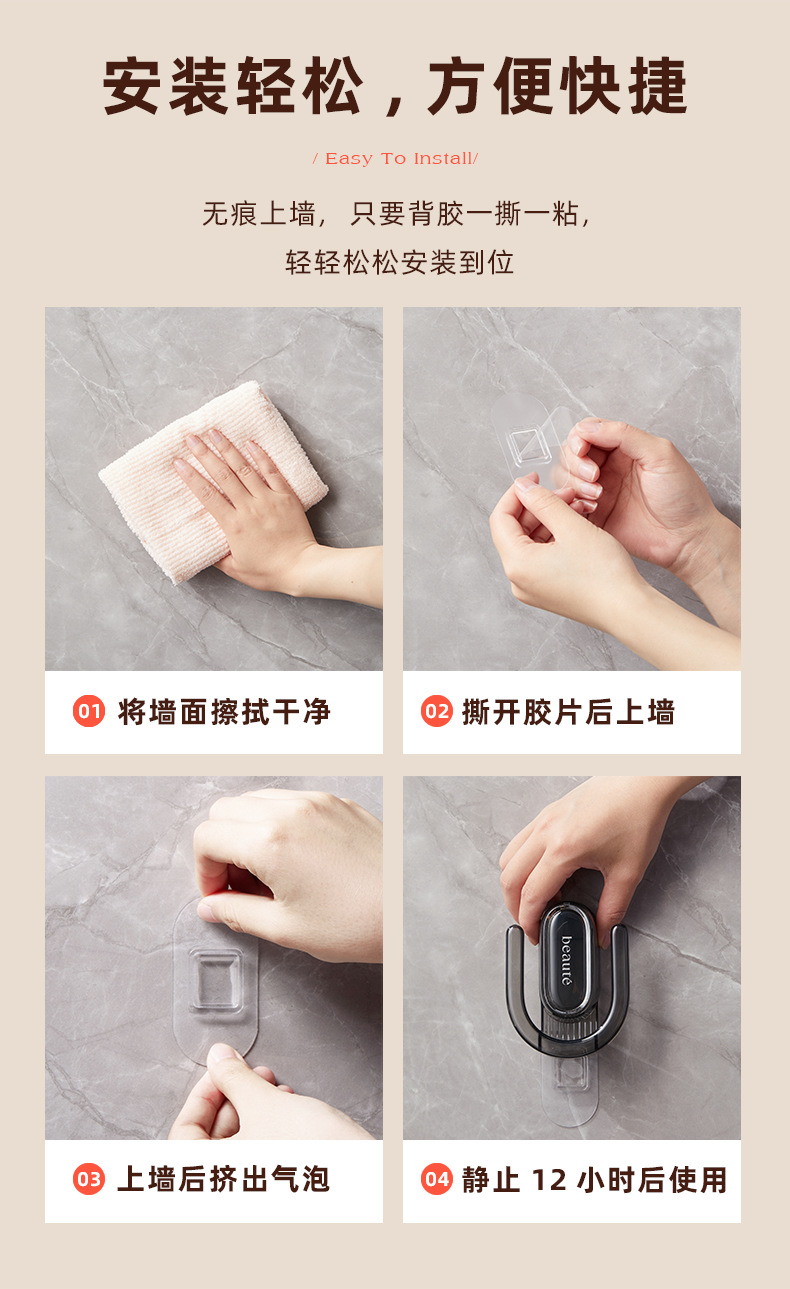 安装轻松，方便快捷

/ Easy To Install/

无痕上墙，只要背胶一撕一粘，
轻轻松松安装到位

01 将墙面擦拭干净

02 撕开胶片后上墙

03 上墙后挤出气泡

beauté

04 静止 12 小时后使用