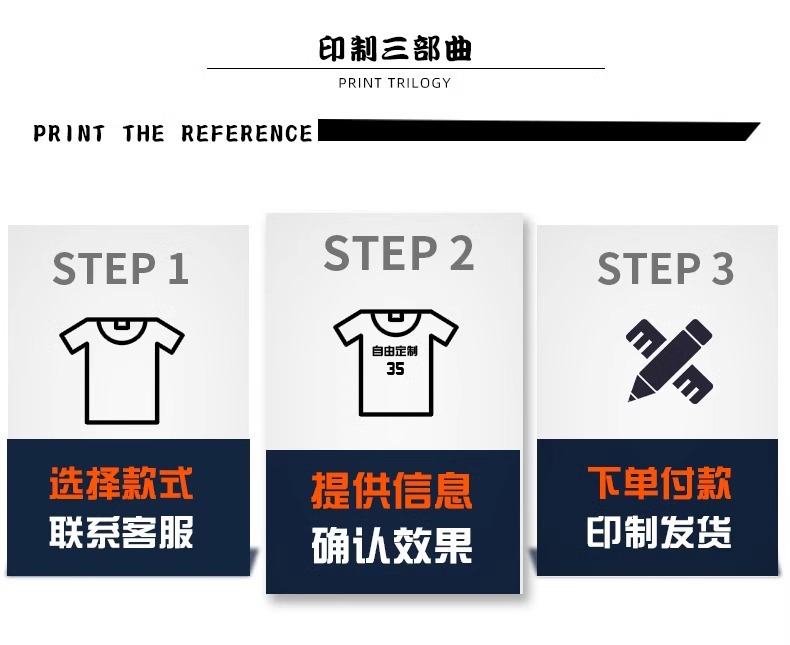 印制三部曲
PRINT TRILOGY

PRINT THE REFERENCE

STEP 1
选择款式
联系客服

STEP 2
自由定制
35
提供信息
确认效果

STEP 3
下单付款
印制发货