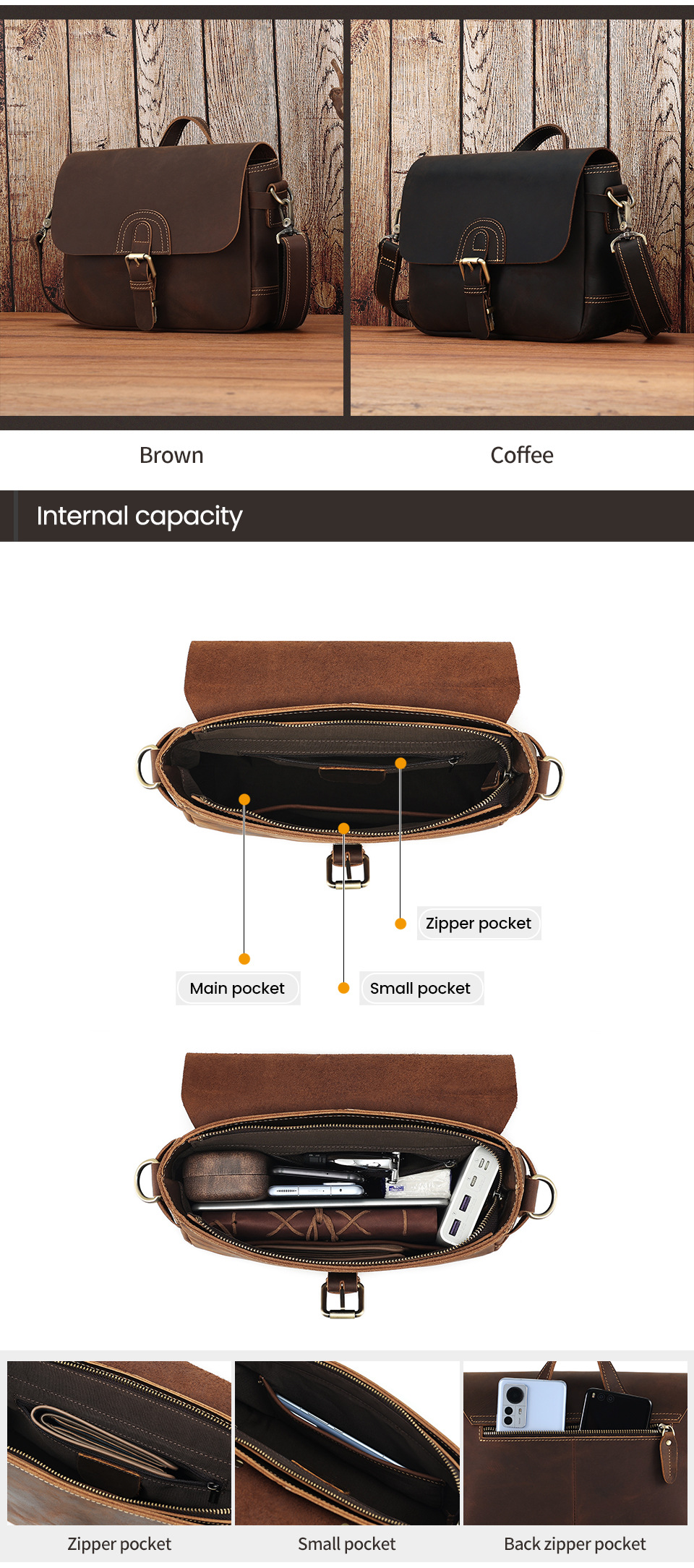 Brown

Coffee

Internal capacity

Zipper pocket

Main pocket

Small pocket

Zipper pocket

Small pocket

Back zipper pocket