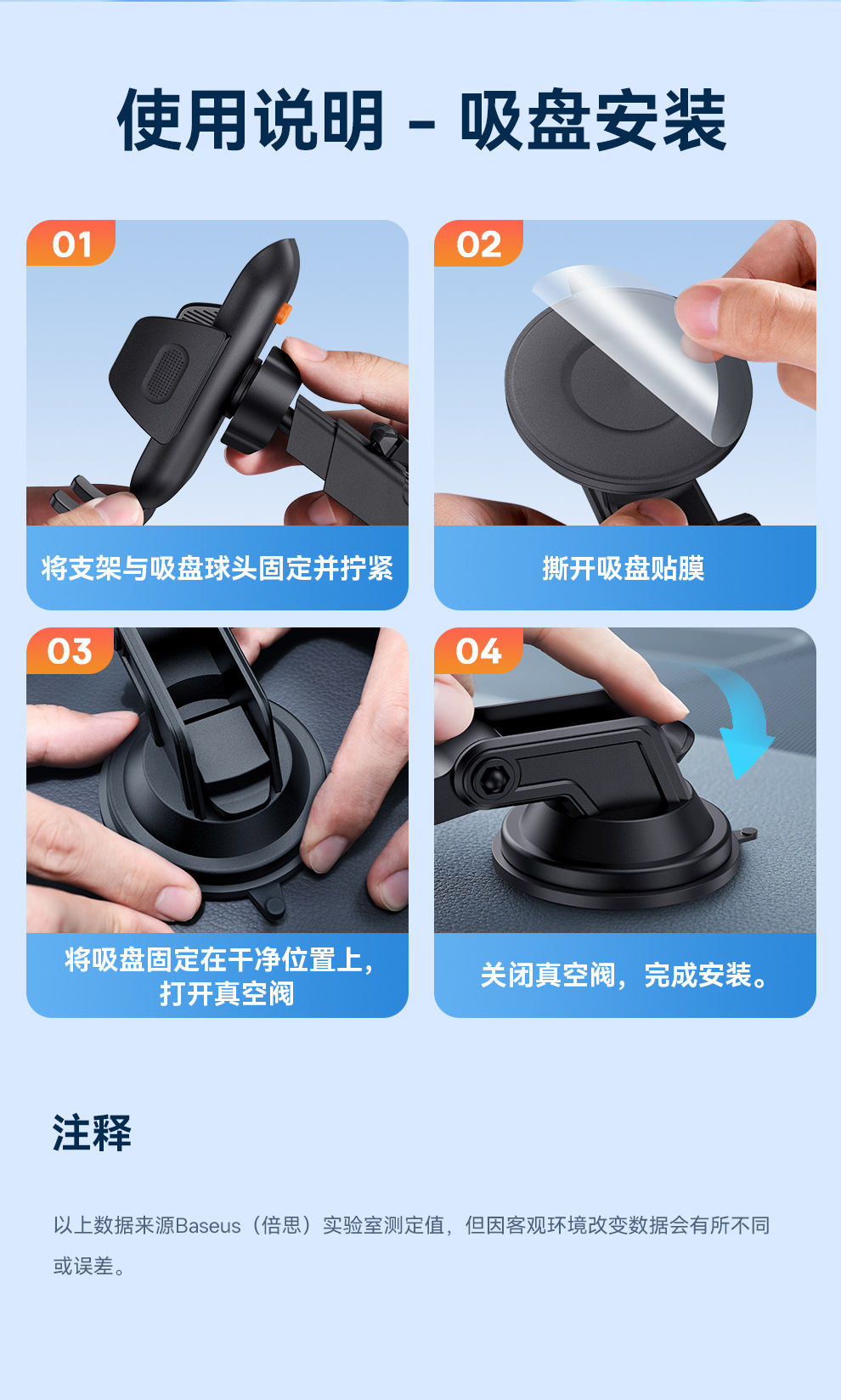 使用说明 - 吸盘安装

01
将支架与吸盘球头固定并拧紧

02
撕开吸盘贴膜

03
将吸盘固定在干净位置上，打开真空阀

04
关闭真空阀，完成安装。

注释

以上数据来源Baseus（倍思）实验室测定值，但因客观环境改变数据会有所不同或误差。