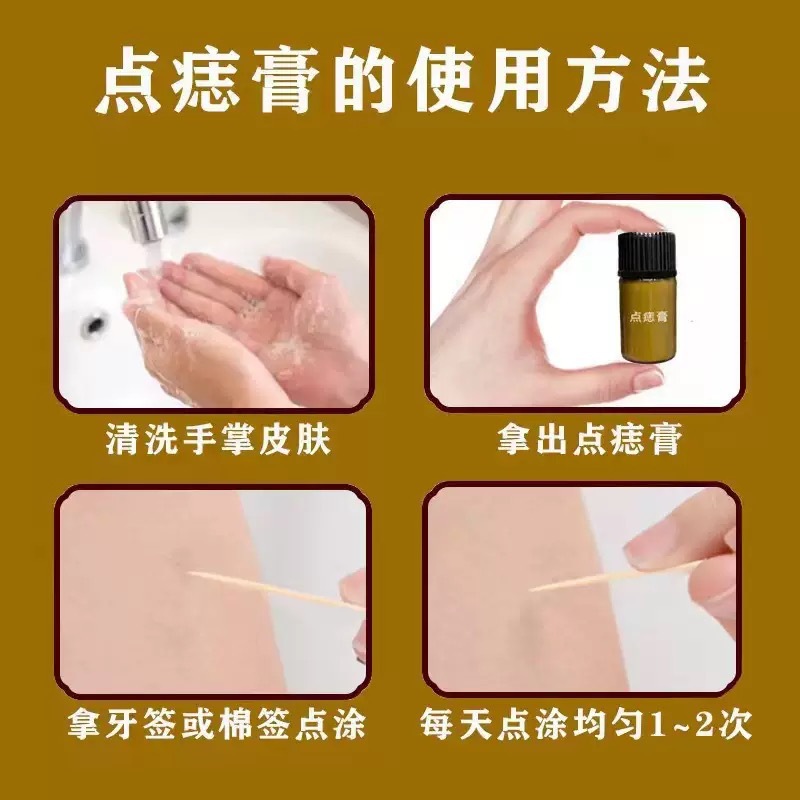 点痣膏的使用方法

清洗手掌皮肤

点痣膏

拿出点痣膏

拿牙签或棉签点涂

每天点涂均匀1~2次