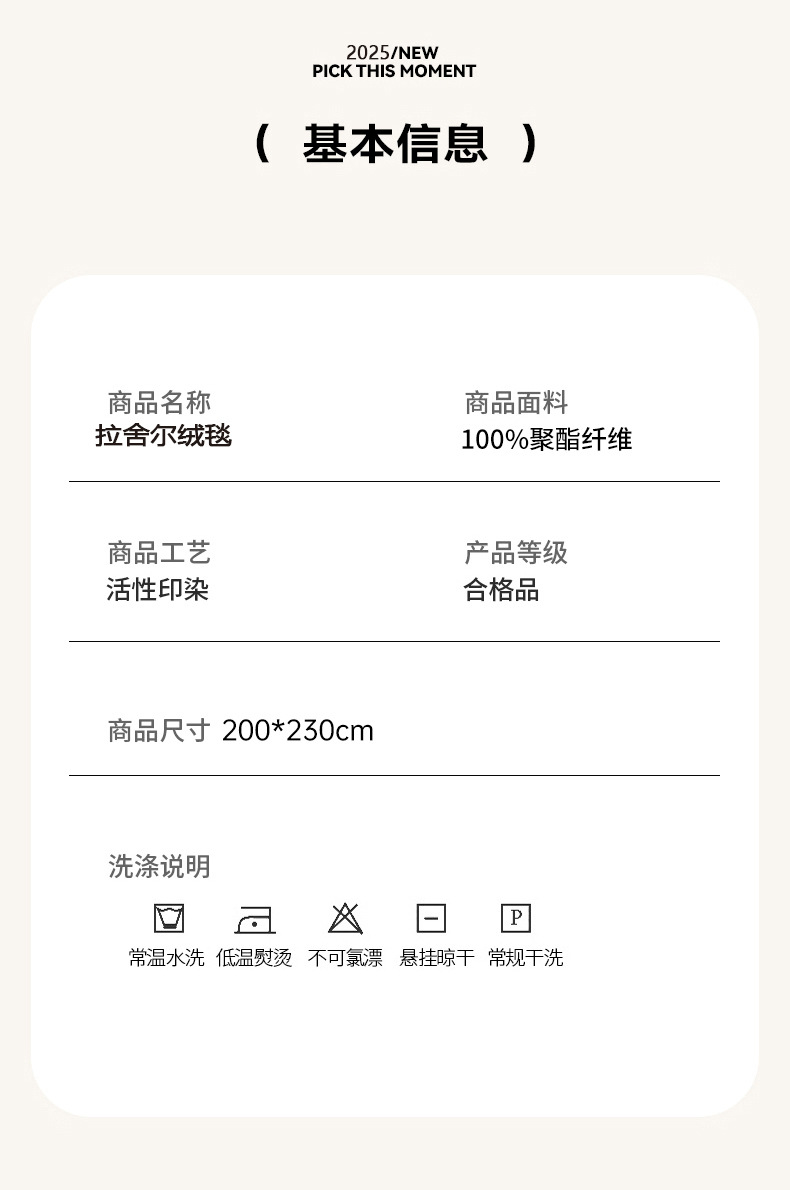 2025/NEW
PICK THIS MOMENT

( 基本信息 )

商品名称
拉舍尔绒毯

商品面料
100%聚酯纤维

商品工艺
活性印染

产品等级
合格品

商品尺寸 200*230cm

洗涤说明

P

常温水洗 低温熨烫 不可氯漂 悬挂晾干 常规干洗