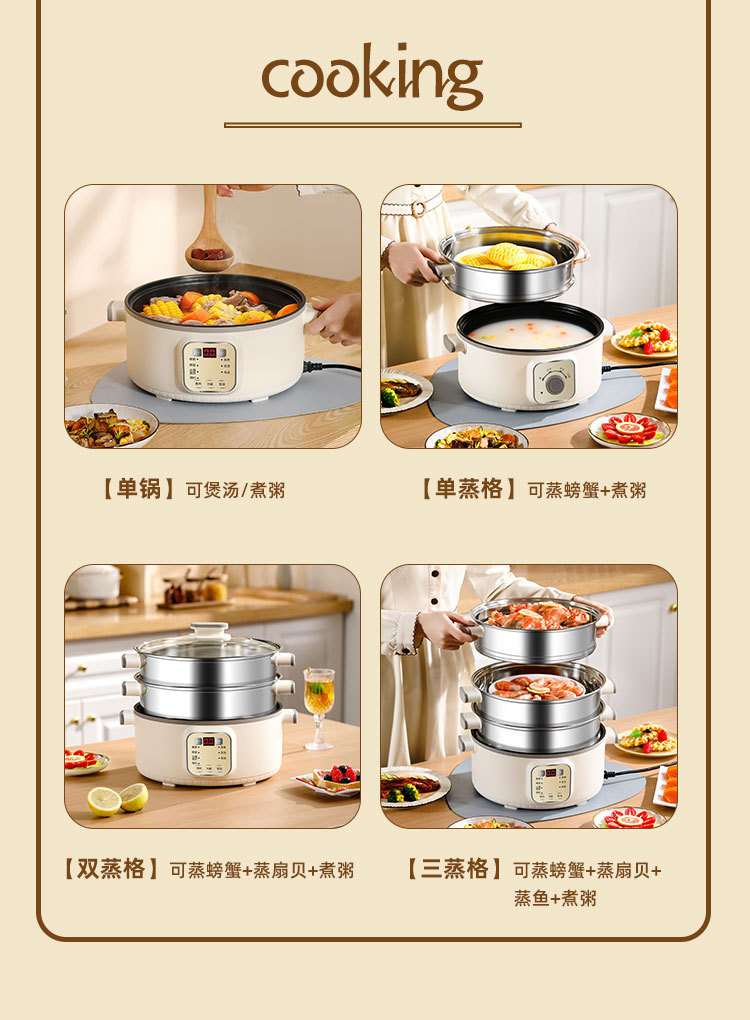 cooking

【单锅】可煲汤/煮粥

【单蒸格】可蒸螃蟹+煮粥

【双蒸格】可蒸螃蟹+蒸扇贝+煮粥

【三蒸格】可蒸螃蟹+蒸扇贝+蒸鱼+煮粥