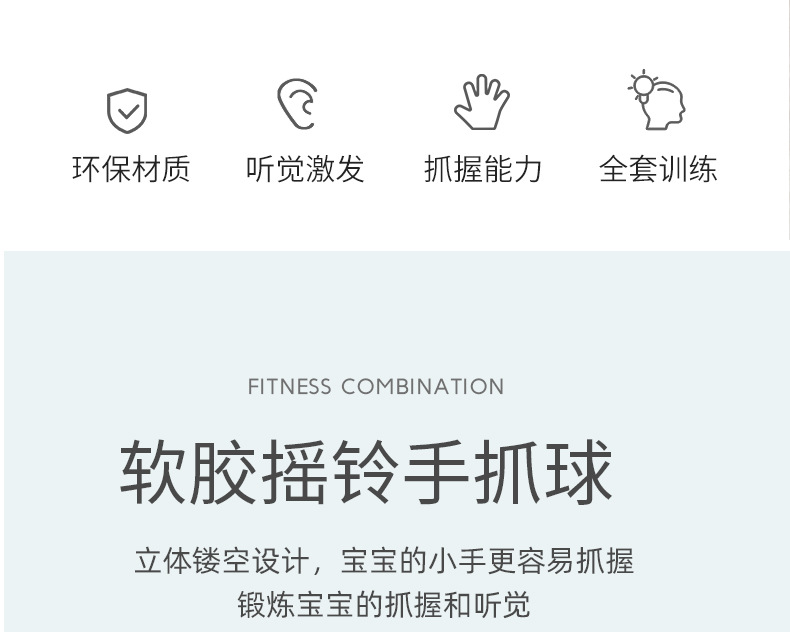 环保材质 听觉激发 抓握能力 全套训练

FITNESS COMBINATION

软胶摇铃手抓球

立体镂空设计，宝宝的小手更容易抓握
锻炼宝宝的抓握和听觉