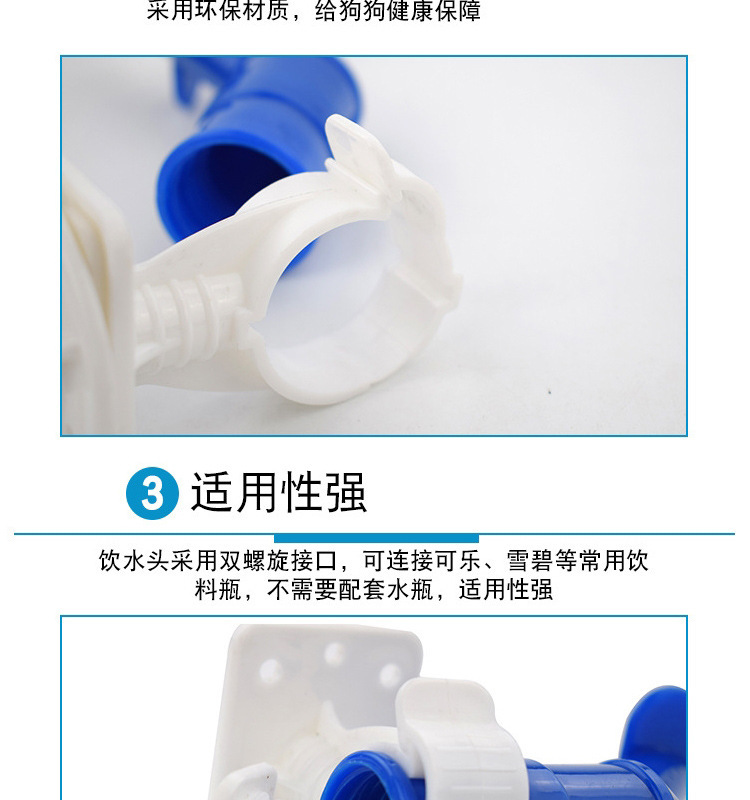 采用环保材质，给狗狗健康保障

3 适用性强

饮水头采用双螺旋接口，可连接可乐、雪碧等常用饮料瓶，不需要配套水瓶，适用性强