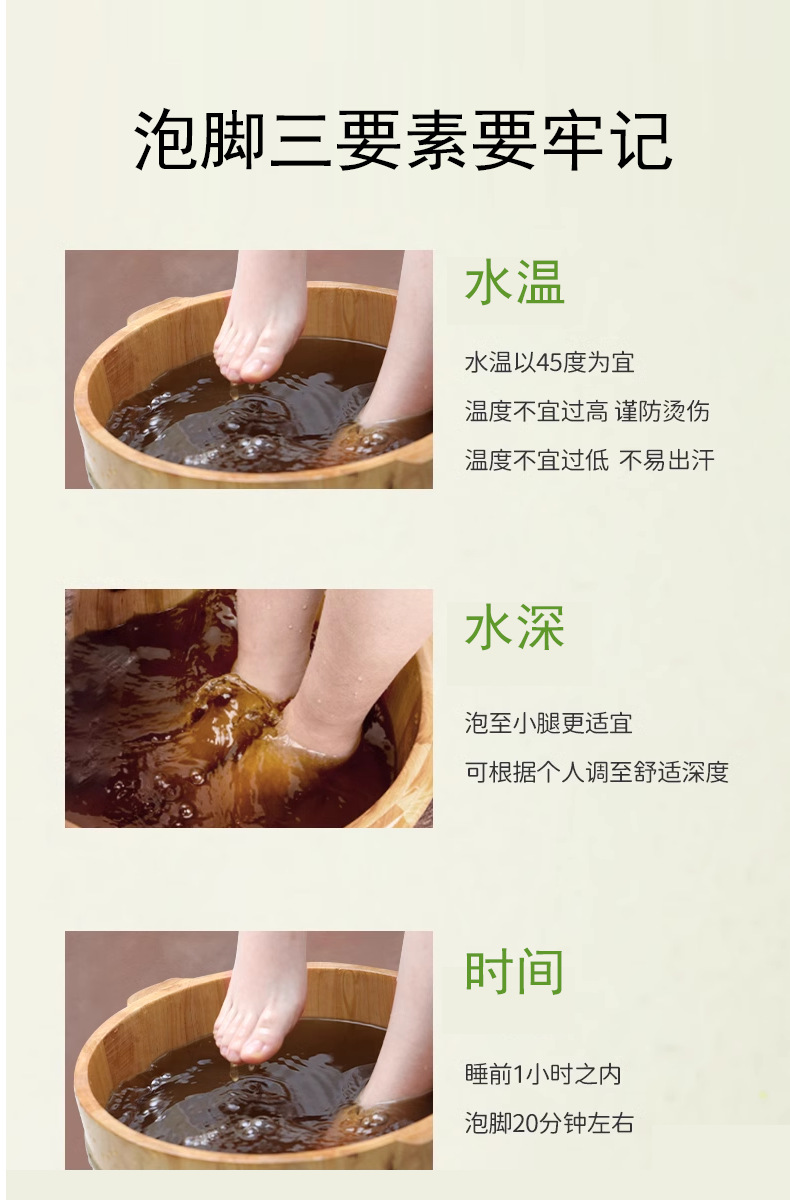 泡脚三要素要牢记

水温

水温以45度为宜

温度不宜过高 谨防烫伤

温度不宜过低 不易出汗

水深

泡至小腿更适宜

可根据个人调至舒适深度

时间

睡前1小时之内

泡脚20分钟左右