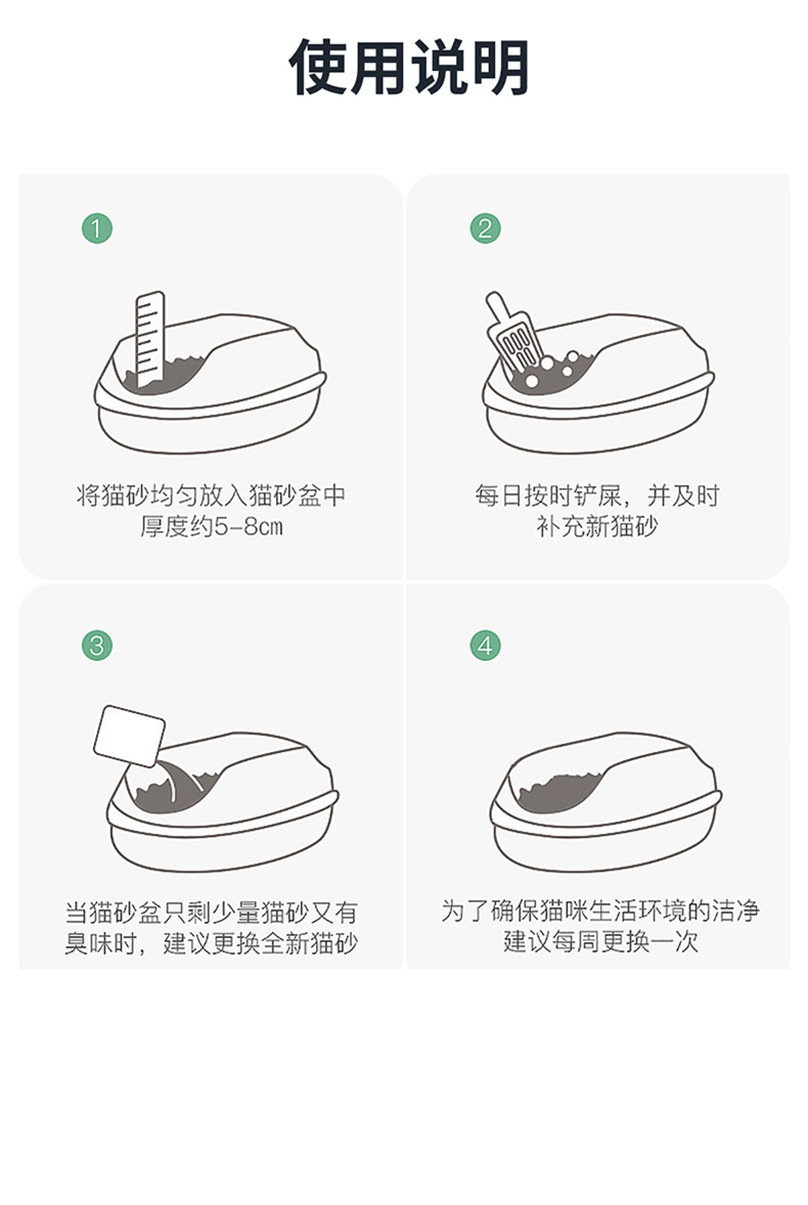 使用说明

1

将猫砂均匀放入猫砂盆中
厚度约5-8cm

2

每日按时铲屎，并及时
补充新猫砂

3

当猫砂盆只剩少量猫砂又有
臭味时，建议更换全新猫砂

4

为了确保猫咪生活环境的洁净
建议每周更换一次