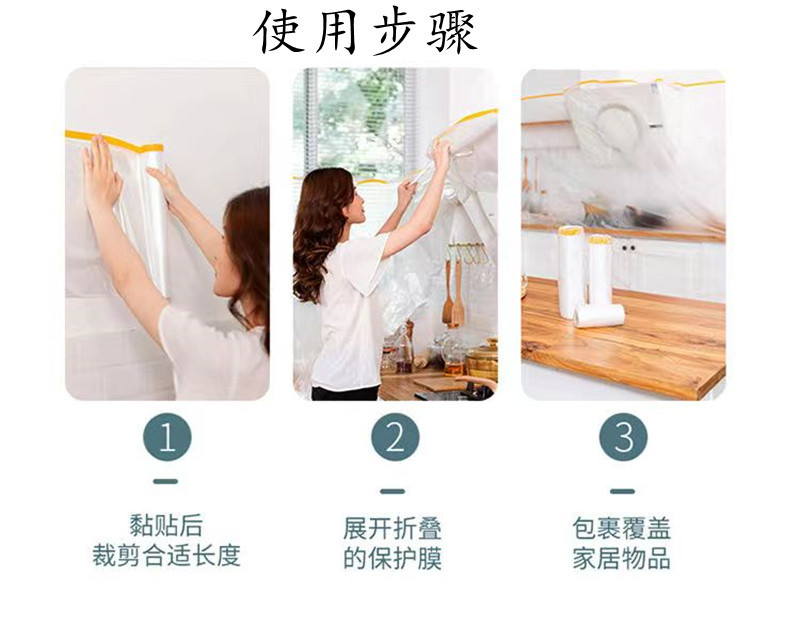 使用步骤

1

黏贴后
裁剪合适长度

2

展开折叠
的保护膜

3

包裹覆盖
家居物品