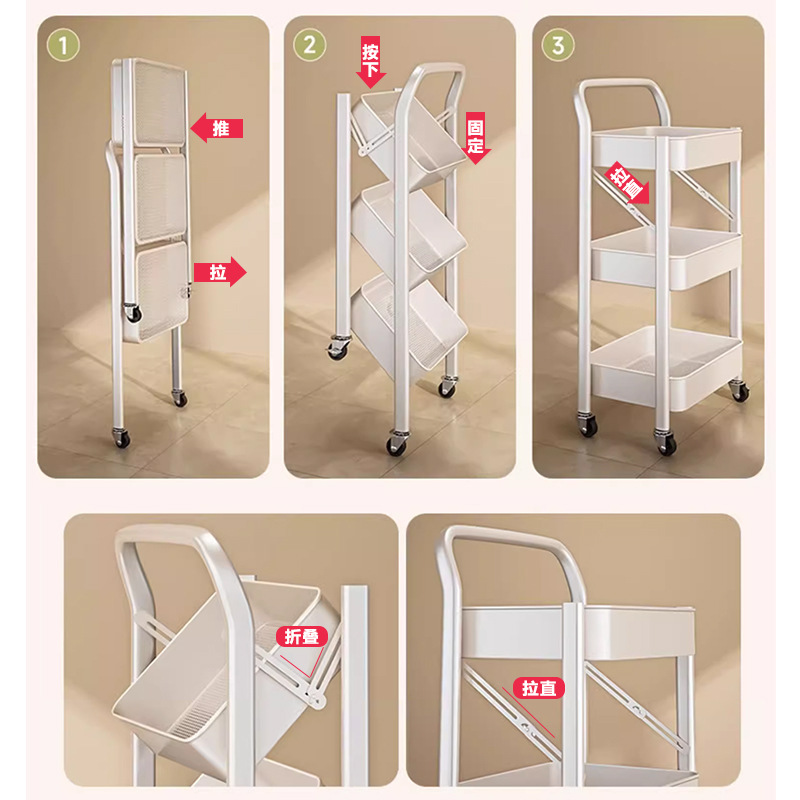 1
推
拉

2
按下
固定

3
拉直

折叠

拉直