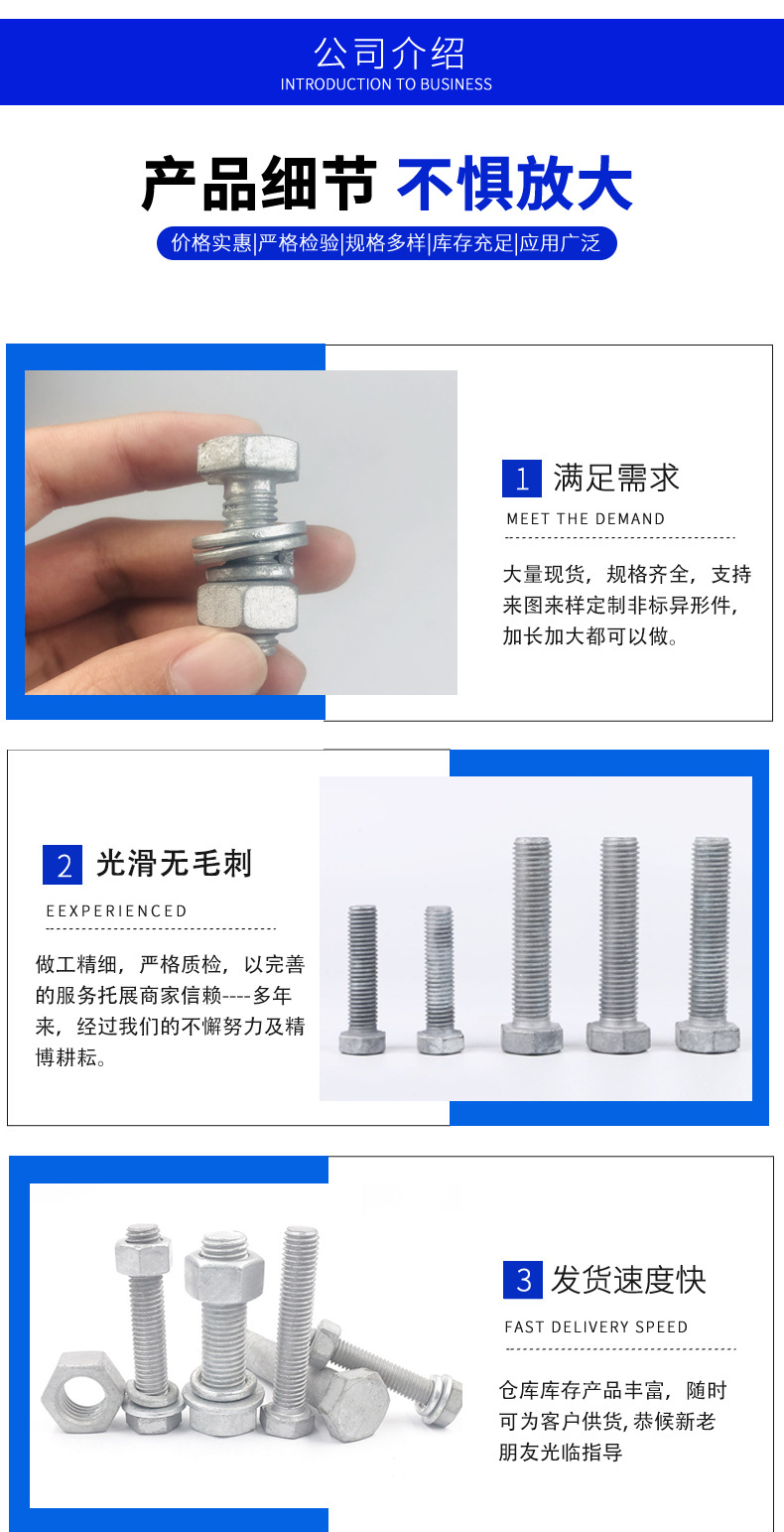 公司介绍
INTRODUCTION TO BUSINESS

产品细节 不惧放大
价格实惠|严格检验|规格多样|库存充足|应用广泛

1 满足需求
MEET THE DEMAND
大量现货，规格齐全，支持来图来样定制非标异形件，加长加大都可以做。

2 光滑无毛刺
EEXPERIENCED
做工精细，严格质检，以完善的服务托展商家信赖----多年来，经过我们的不懈努力及精博耕耘。

3 发货速度快
FAST DELIVERY SPEED
仓库库存产品丰富，随时可为客户供货, 恭候新老朋友光临指导