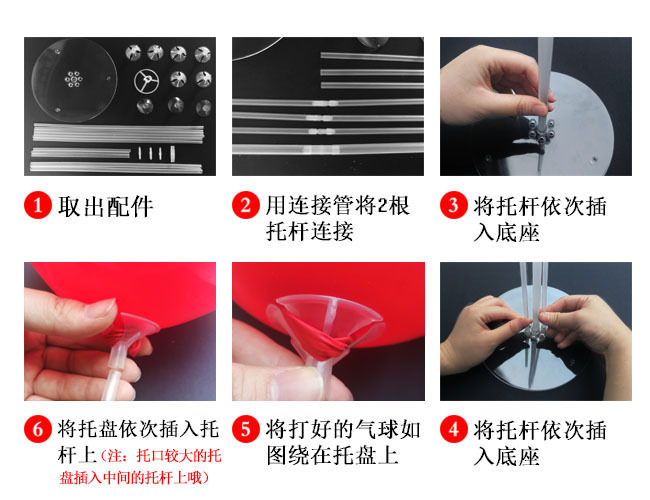 1 取出配件

2 用连接管将2根托杆连接

3 将托杆依次插入底座

6 将托盘依次插入托杆上（注：托口较大的托盘插入中间的托杆上哦）

5 将打好的气球如图绕在托盘上

4 将托杆依次插入底座