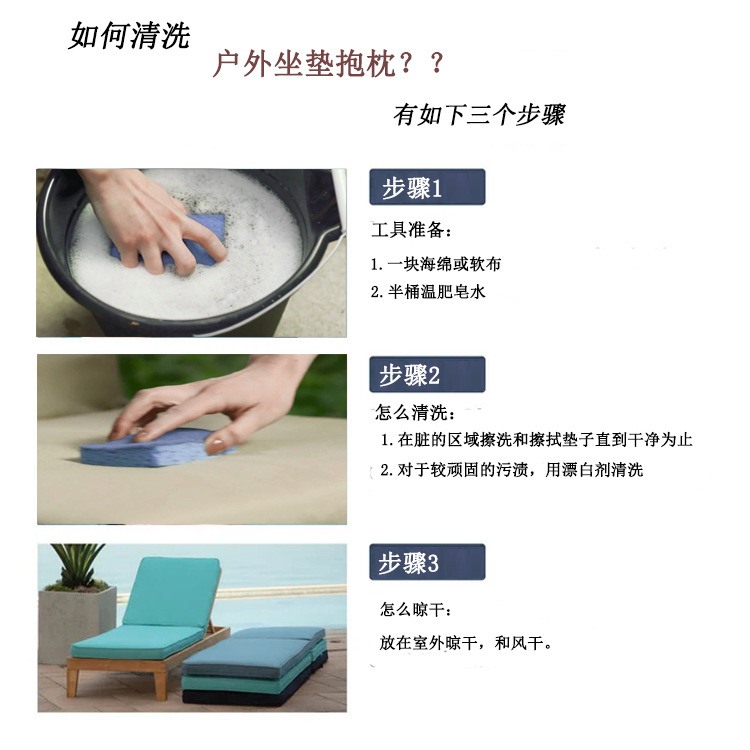 如何清洗

户外坐垫抱枕？？

有如下三个步骤

步骤1

工具准备：

1. 一块海绵或软布

2. 半桶温肥皂水

步骤2

怎么清洗：

1. 在脏的区域擦洗和擦拭垫子直到干净为止

2. 对于较顽固的污渍，用漂白剂清洗

步骤3

怎么晾干：

放在室外晾干，和风干。