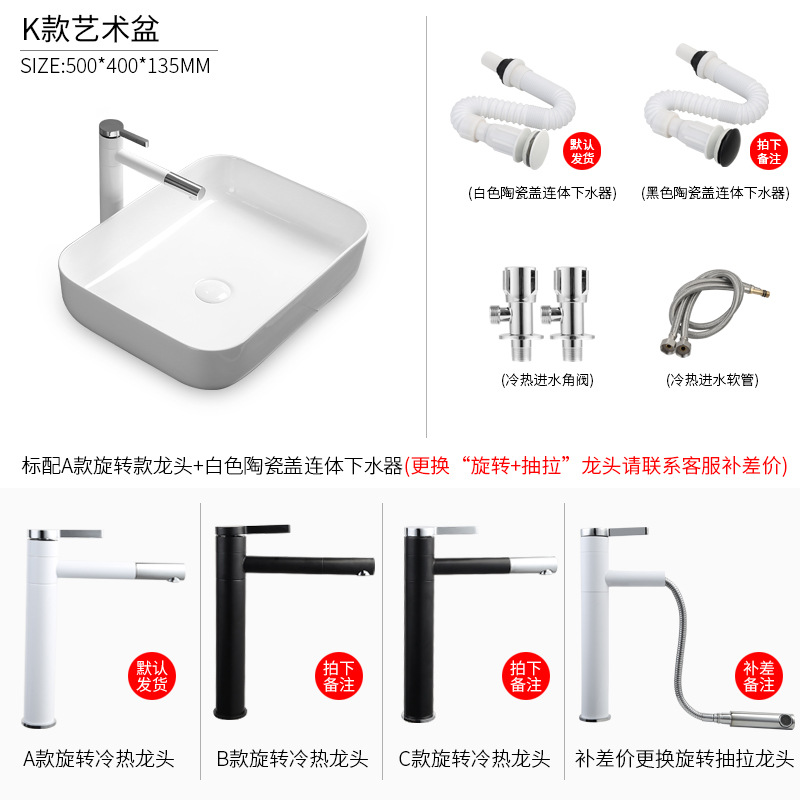 K款艺术盆

SIZE:500*400*135MM

默认发货

(白色陶瓷盖连体下水器)

拍下备注

(黑色陶瓷盖连体下水器)

(冷热进水角阀)

(冷热进水软管)

标配A款旋转款龙头+白色陶瓷盖连体下水器(更换“旋转+抽拉”龙头请联系客服补差价)

默认发货

A款旋转冷热龙头

拍下备注

B款旋转冷热龙头

拍下备注

C款旋转冷热龙头

补差备注

补差价更换旋转抽拉龙头