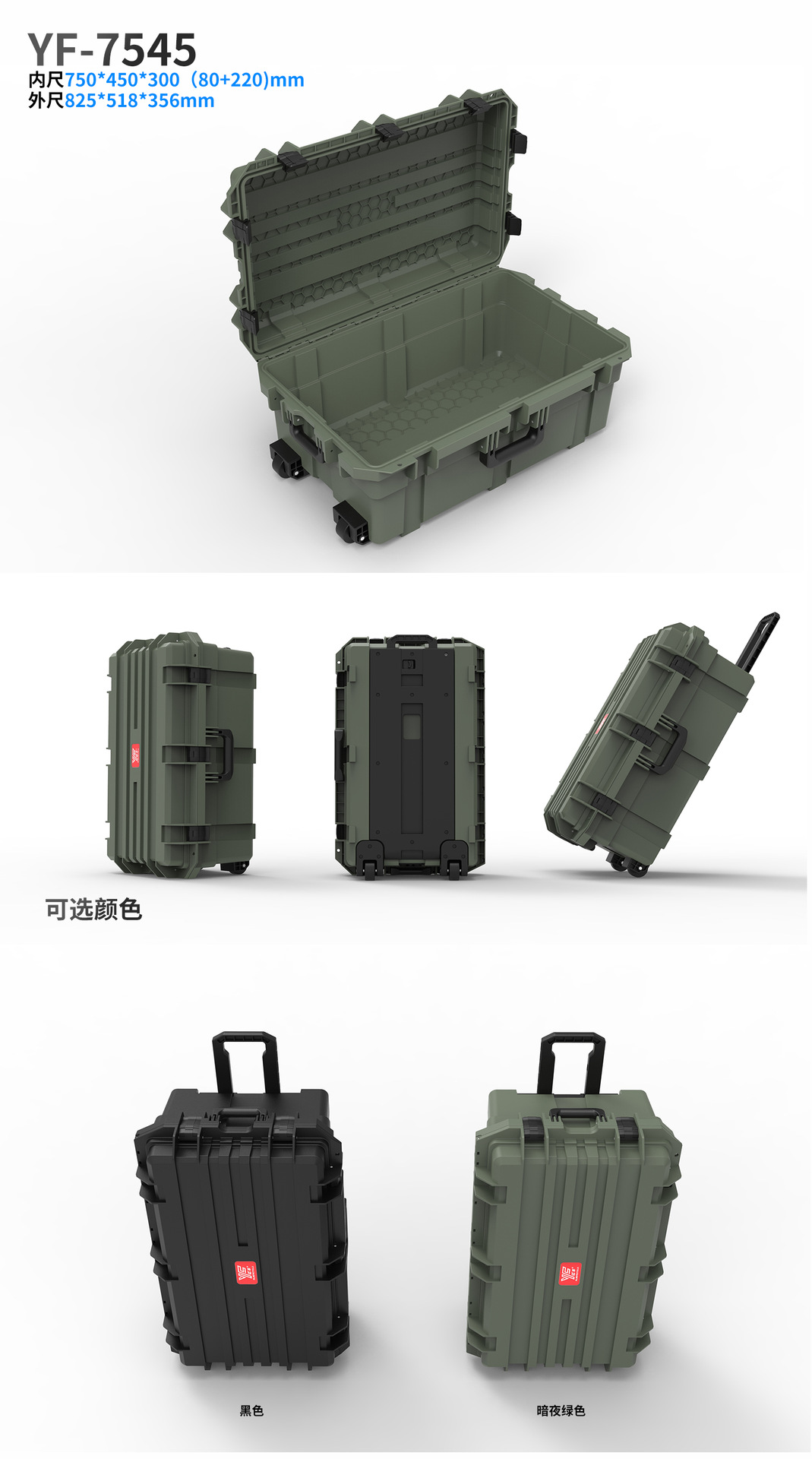 YF-7545
内尺750*450*300（80+220)mm
外尺825*518*356mm

可选颜色

黑色

暗夜绿色