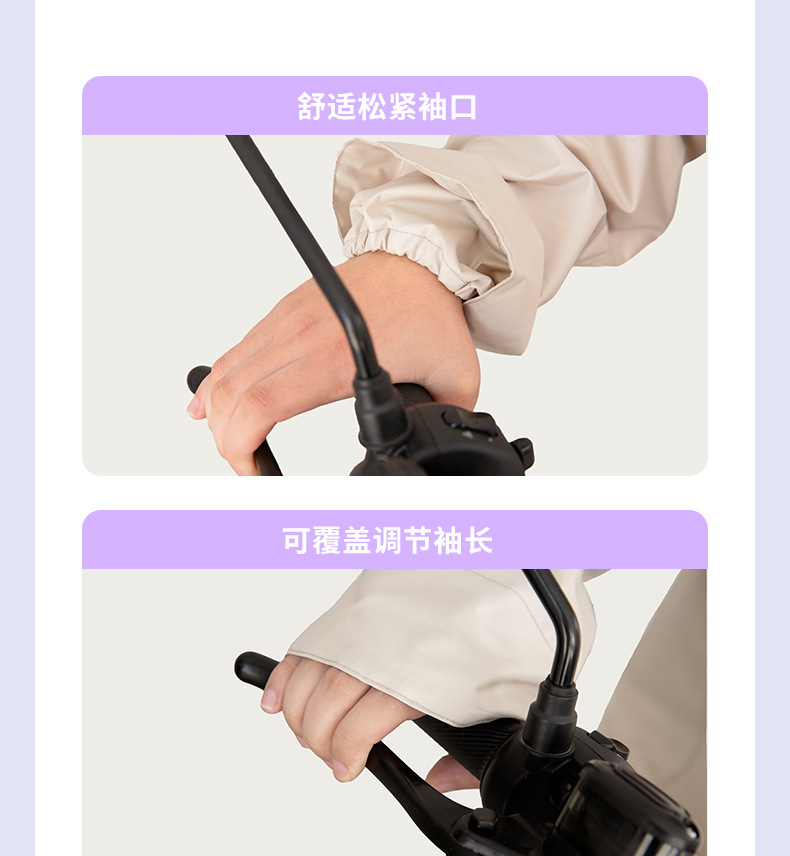 舒适松紧袖口

可覆盖调节袖长