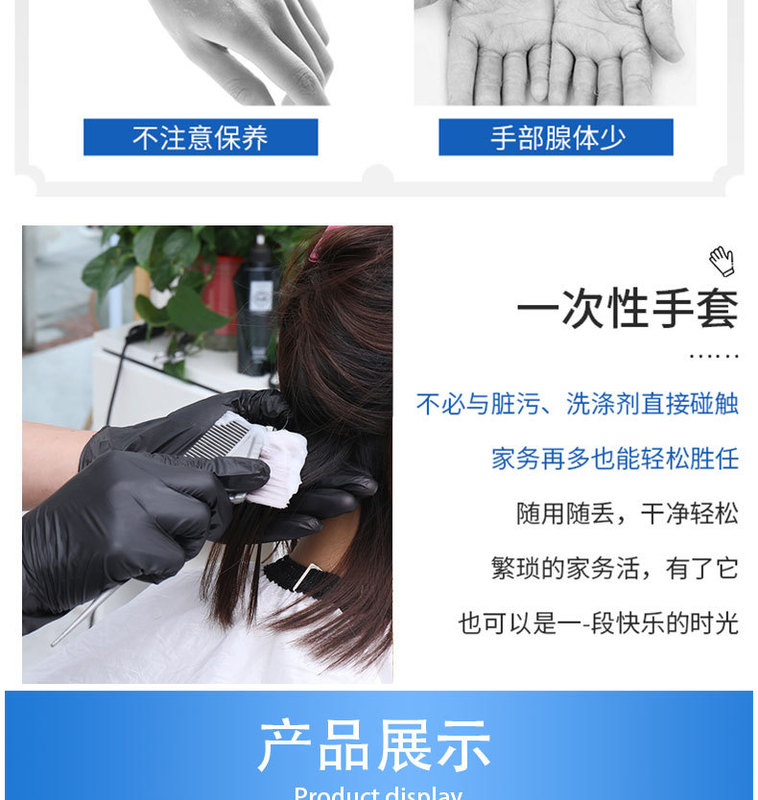 不注意保养

手部腺体少

一次性手套

……

不必与脏污、洗涤剂直接碰触

家务再多也能轻松胜任

随用随丢，干净轻松

繁琐的家务活，有了它

也可以是一-段快乐的时光

产品展示

Product display