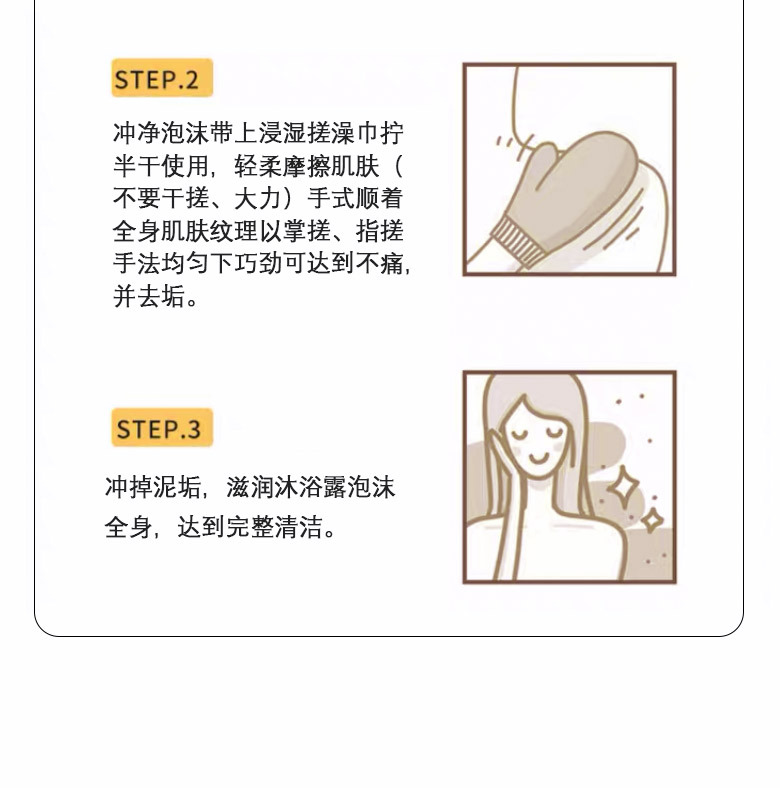 STEP.2

冲净泡沫带上浸湿搓澡巾拧半干使用，轻柔摩擦肌肤（不要干搓、大力）手式顺着全身肌肤纹理以掌搓、指搓手法均匀下巧劲可达到不痛，并去垢。

STEP.3

冲掉泥垢，滋润沐浴露泡沫全身，达到完整清洁。