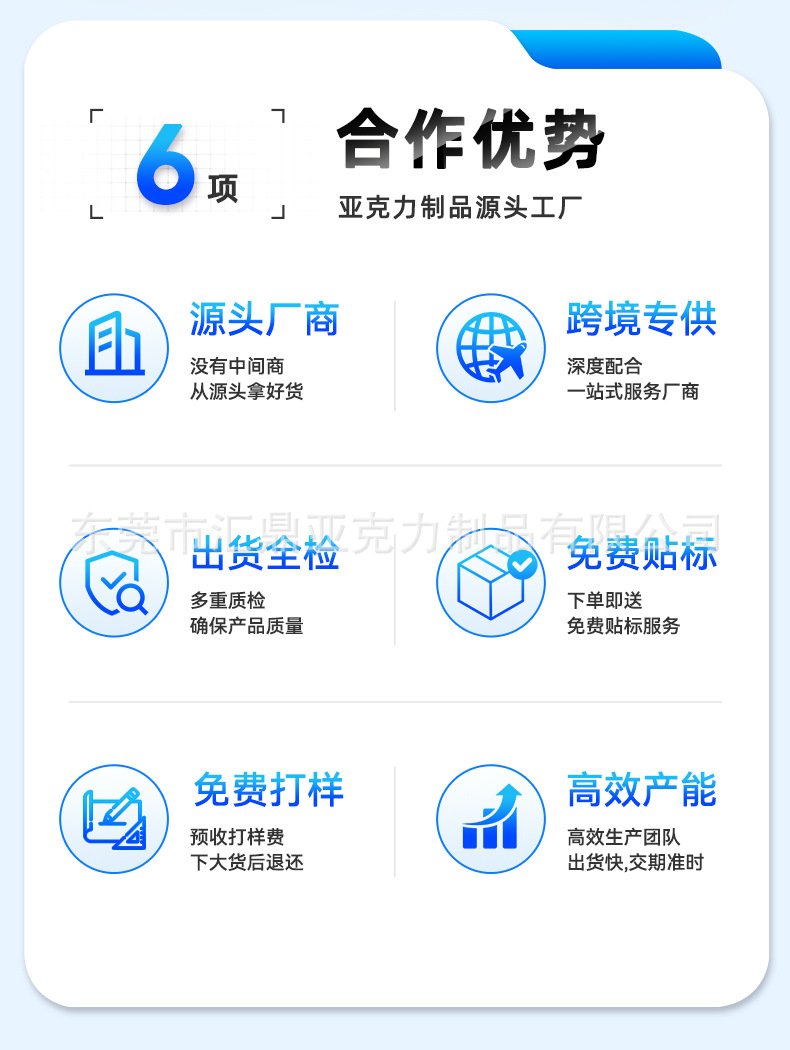 6项

合作优势

亚克力制品源头工厂

源头厂商

没有中间商
从源头拿好货

跨境专供

深度配合
一站式服务厂商

出货全检

多重质检
确保产品质量

免费贴标

下单即送
免费贴标服务

免费打样

预收打样费
下大货后退还

高效产能

高效生产团队
出货快,交期准时

东莞市汇鼎亚克力制品有限公司