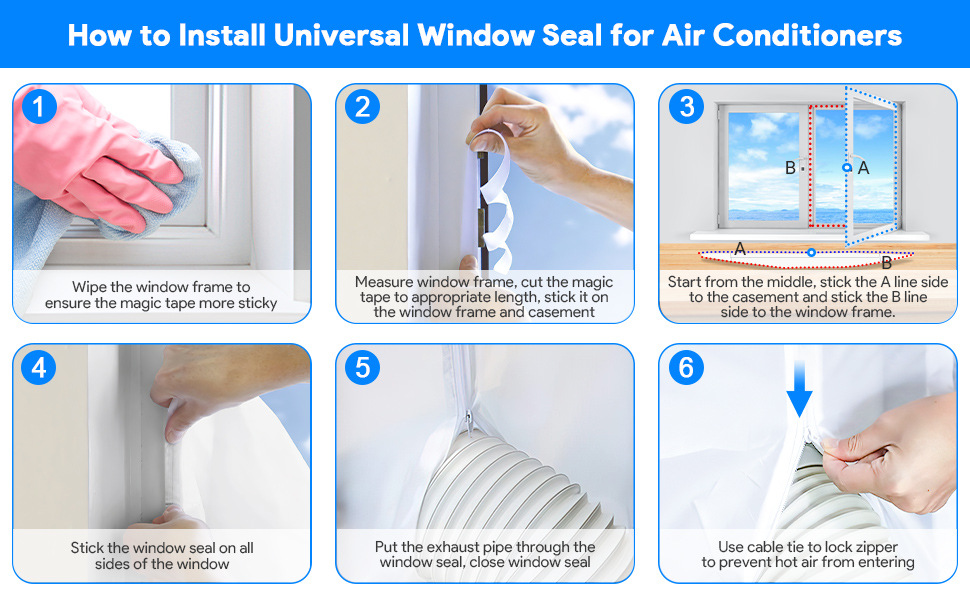 How to Install Universal Window Seal for Air Conditioners

1

Wipe the window frame to ensure the magic tape more sticky

2

Measure window frame, cut the magic tape to appropriate length, stick it on the window frame and casement

3

B

A

A

B

Start from the middle, stick the A line side to the casement and stick the B line side to the window frame.

4

Stick the window seal on all sides of the window

5

Put the exhaust pipe through the window seal, close window seal

6

Use cable tie to lock zipper to prevent hot air from entering